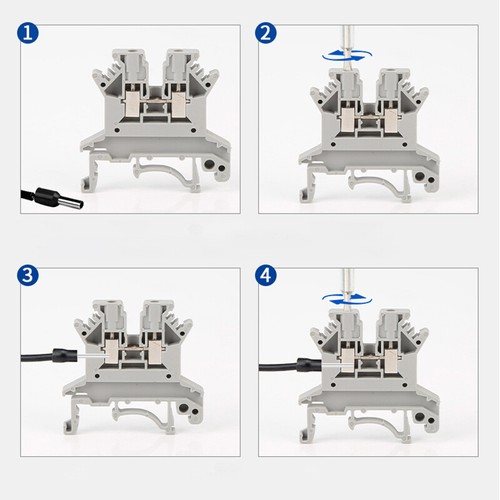 1

2

3

4