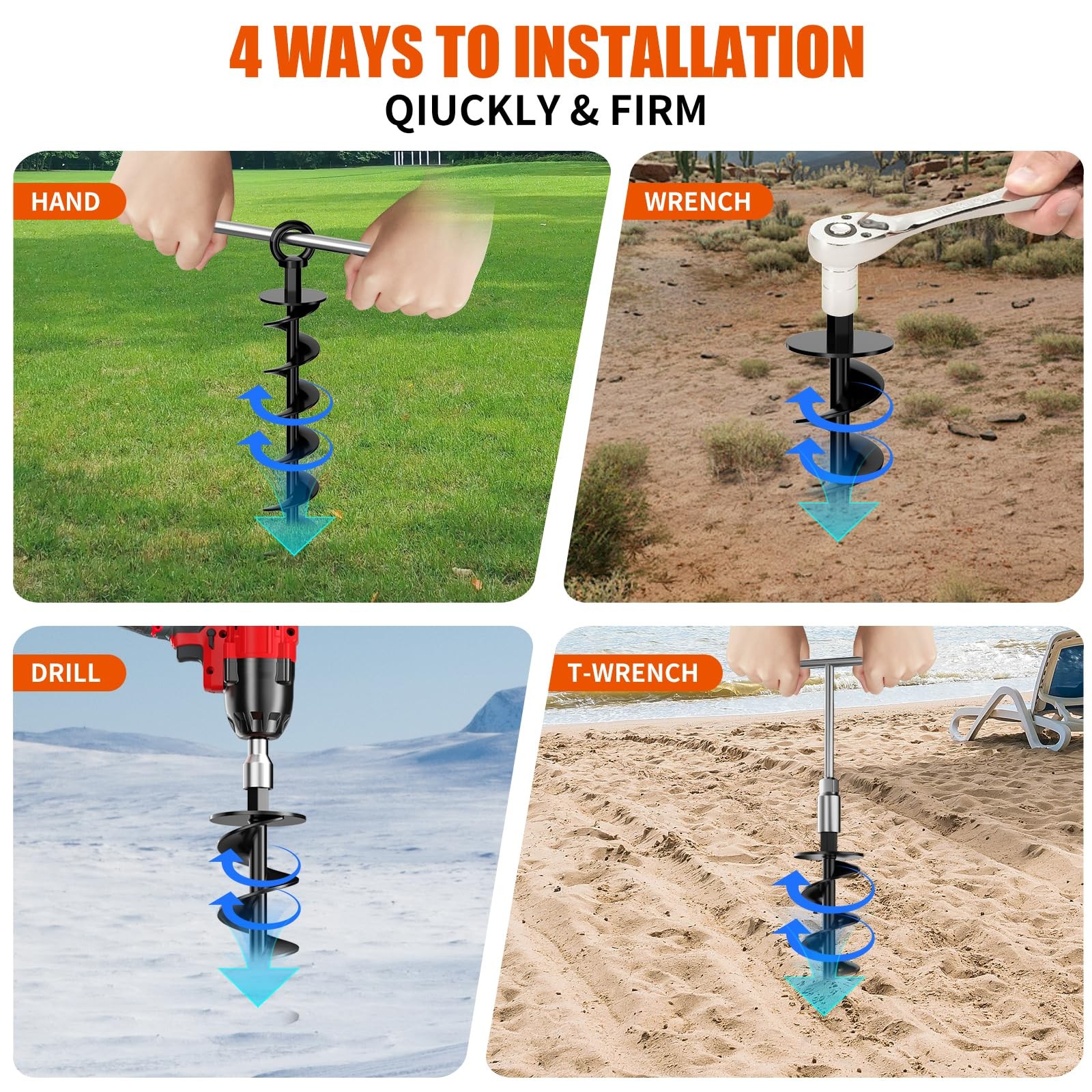 4 WAYS TO INSTALLATION
QIUCKLY & FIRM

HAND

WRENCH

DRILL

T-WRENCH