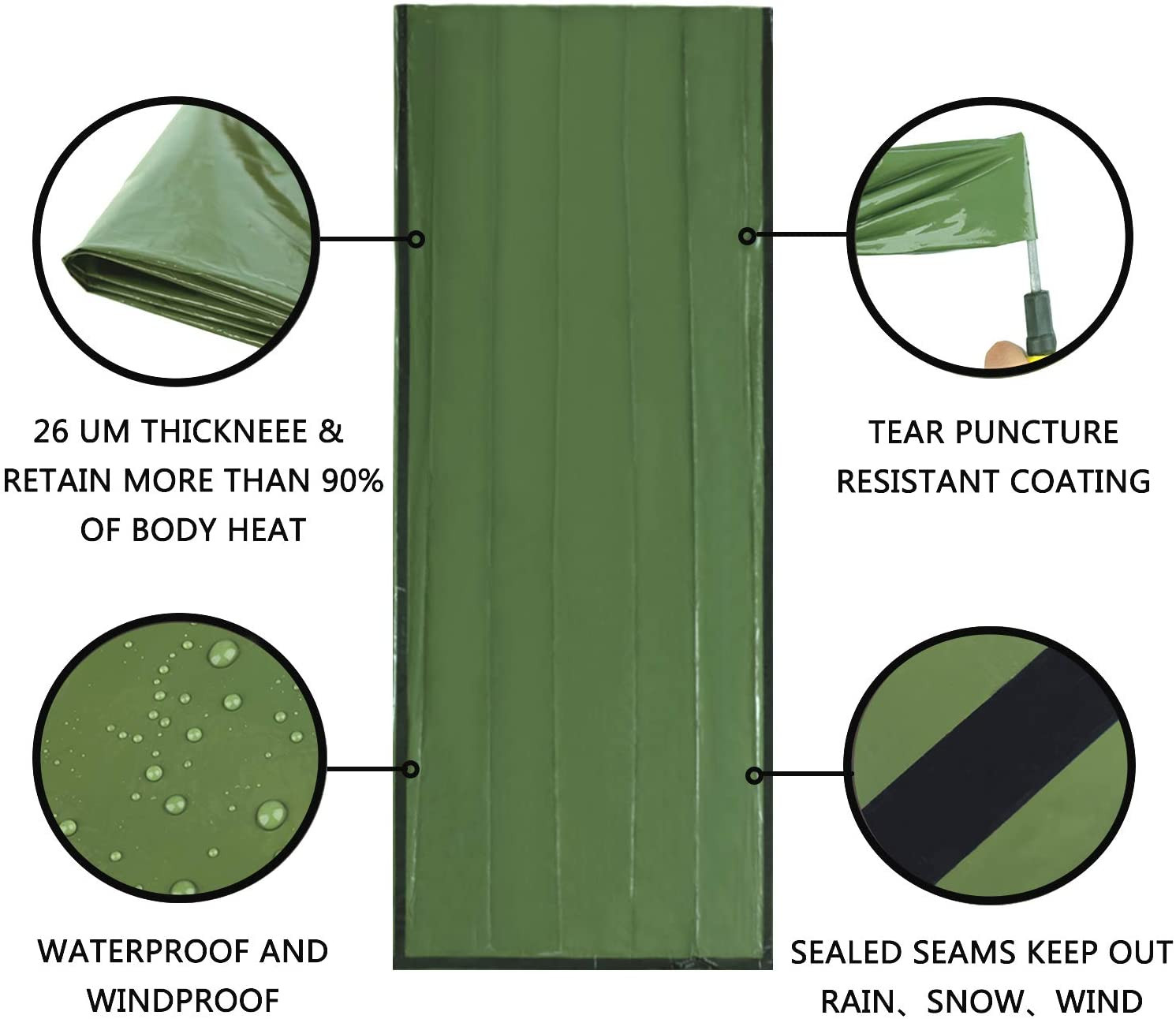 26 UM THICKNEEE & RETAIN MORE THAN 90% OF BODY HEAT

TEAR PUNCTURE RESISTANT COATING

WATERPROOF AND WINDPROOF

SEALED SEAMS KEEP OUT RAIN、SNOW、WIND