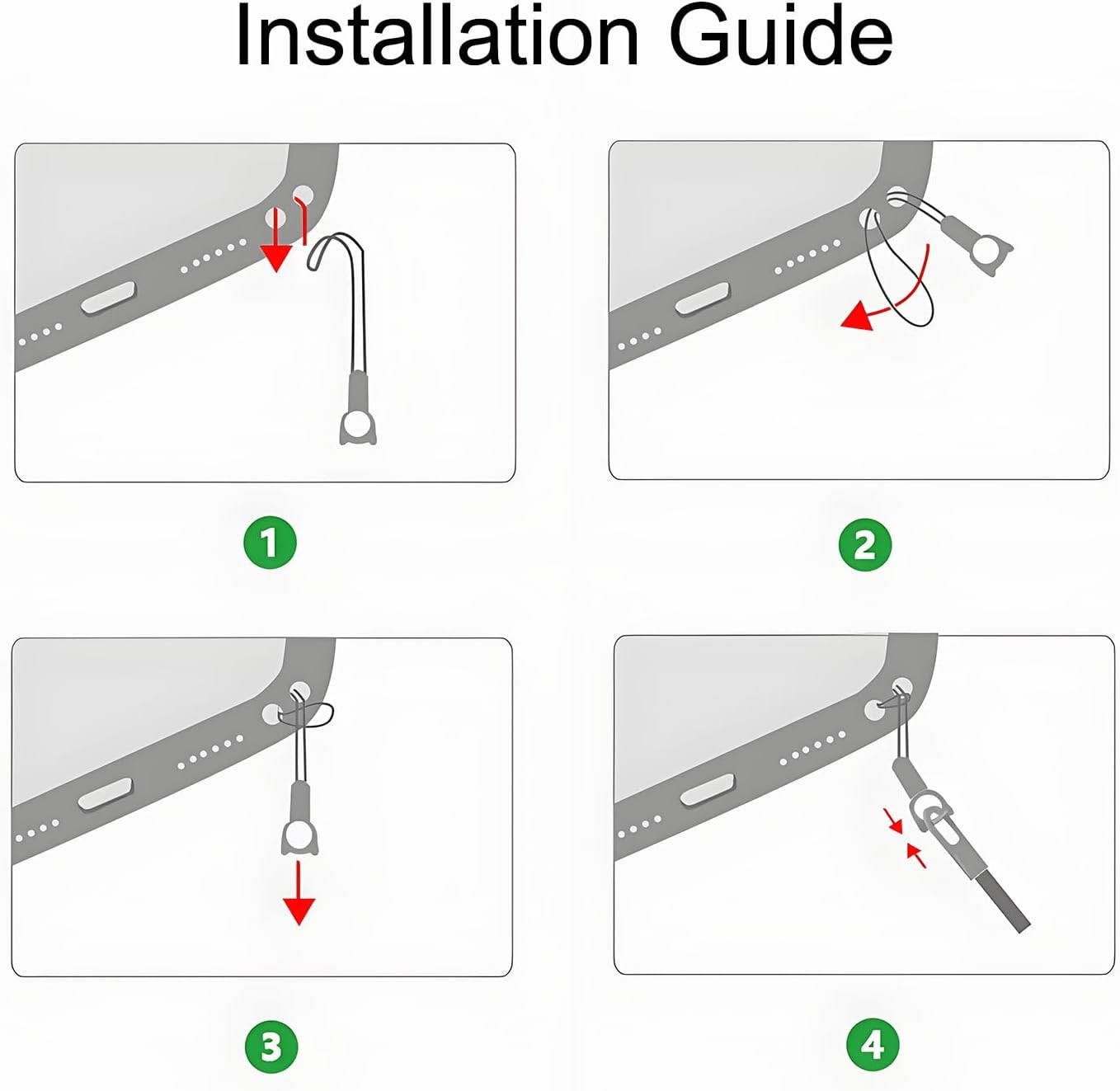 Installation Guide

1

2

3

4