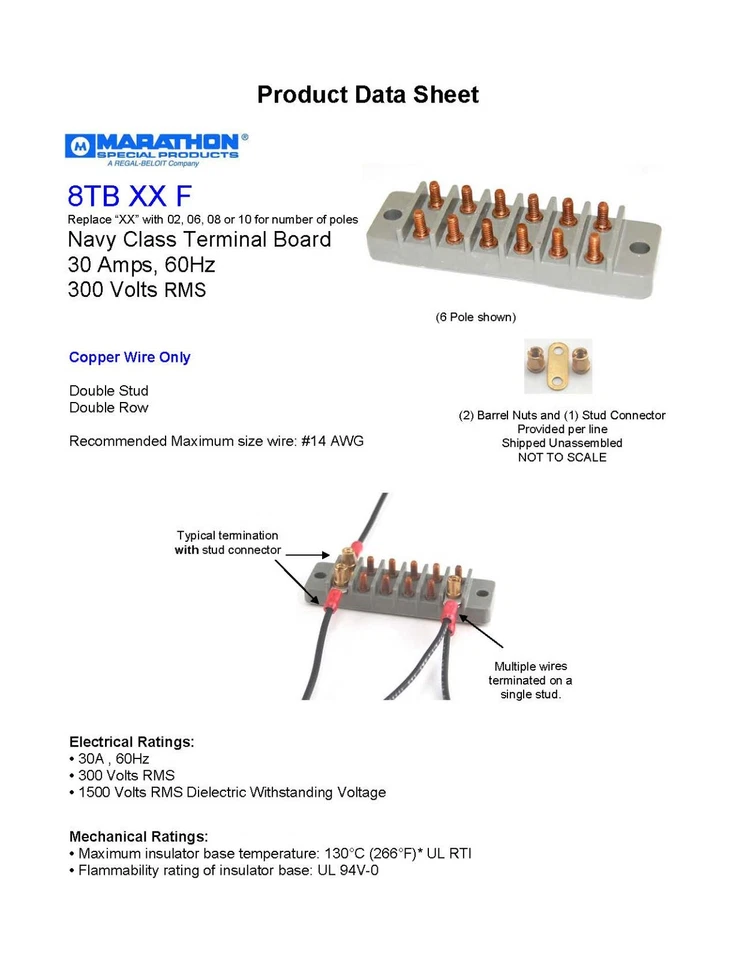 Product Data Sheet

MARATHON®
SPECIAL PRODUCTS
A REGAL-BELOIT Company

8TB XX F
Replace "XX" with 02, 06, 08 or 10 for number of poles
Navy Class Terminal Board
30 Amps, 60Hz
300 Volts RMS

(6 Pole shown)

Copper Wire Only

Double Stud
Double Row

Recommended Maximum size wire: #14 AWG

(2) Barrel Nuts and (1) Stud Connector
Provided per line
Shipped Unassembled
NOT TO SCALE

Typical termination with stud connector

Multiple wires terminated on a single stud.

Electrical Ratings:
• 30A , 60Hz
• 300 Volts RMS
• 1500 Volts RMS Dielectric Withstanding Voltage

Mechanical Ratings:
• Maximum insulator base temperature: 130°C (266°F)* UL RTI
• Flammability rating of insulator base: UL 94V-0