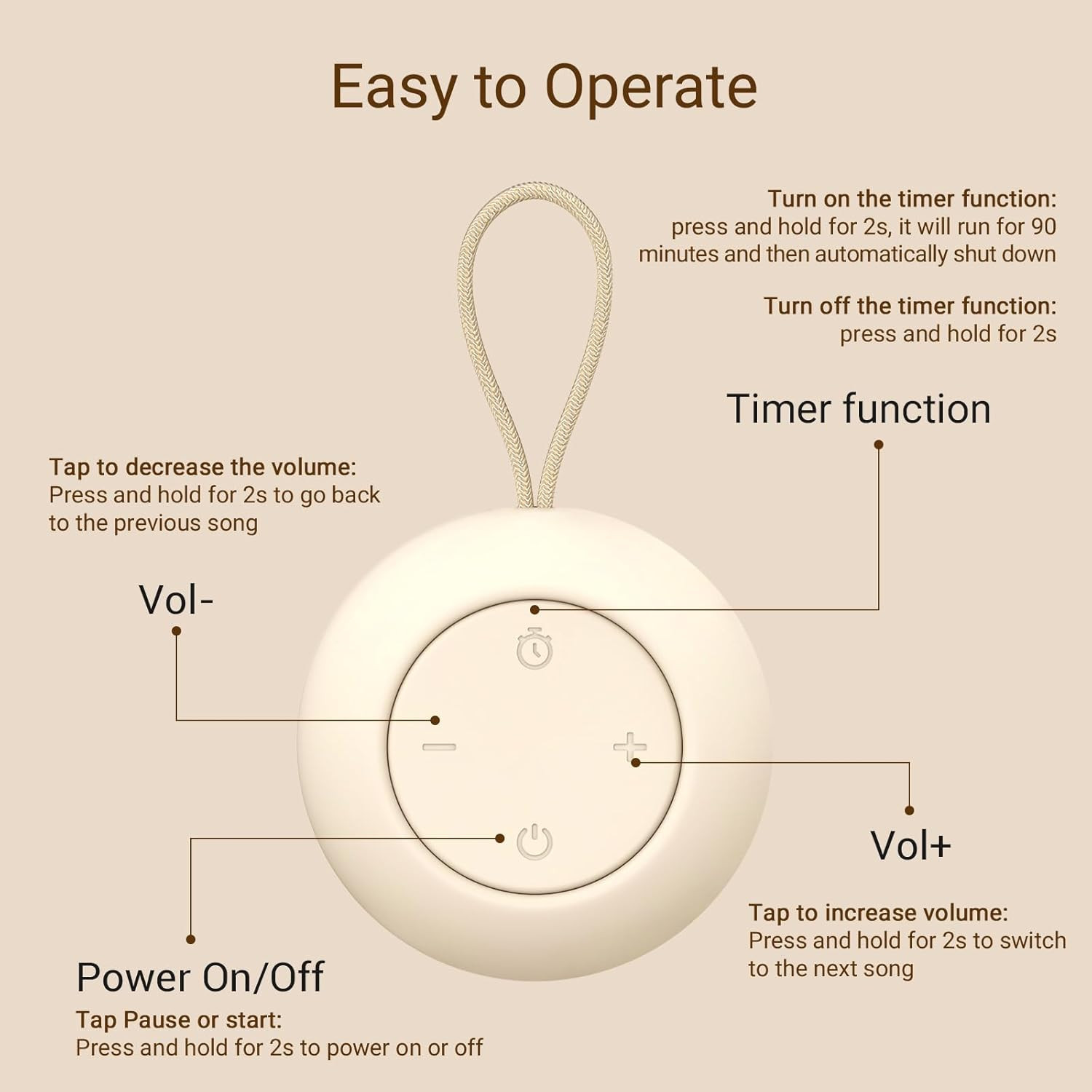 Easy to Operate

Turn on the timer function:
press and hold for 2s, it will run for 90 minutes and then automatically shut down

Turn off the timer function:
press and hold for 2s

Timer function

Tap to decrease the volume:
Press and hold for 2s to go back to the previous song

Vol-

Vol+

Tap to increase volume:
Press and hold for 2s to switch to the next song

Power On/Off
Tap Pause or start:
Press and hold for 2s to power on or off