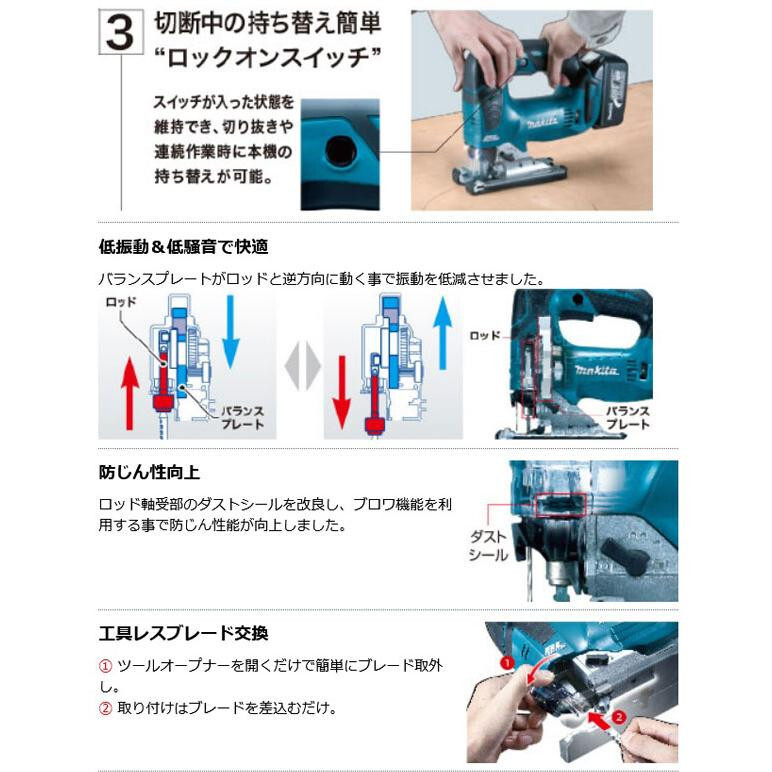 3

切断中の持ち替え簡単
“ロックオンスイッチ”

スイッチが入った状態を維持でき、切り抜きや連続作業時に本機の持ち替えが可能。

makita

低振動＆低騒音で快適

バランスプレートがロッドと逆方向に動く事で振動を低減させました。

ロッド

バランスプレート

ロッド

makita

バランスプレート

防じん性向上

ロッド軸受部のダストシールを改良し、ブロワ機能を利用する事で防じん性能が向上しました。

ダストシール

工具レスブレード交換

① ツールオープナーを開くだけで簡単にブレード取外し。
② 取り付けはブレードを差込むだけ。

1

2