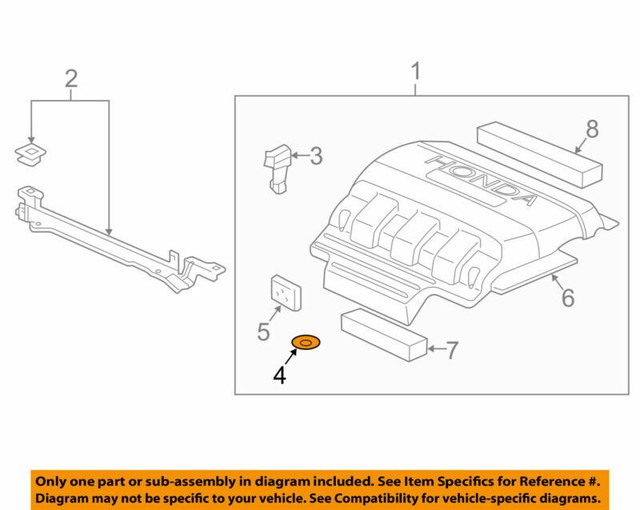 2

1

8

3

HONDA

6

5

7

4

Only one part or sub-assembly in diagram included. See Item Specifics for Reference #. Diagram may not be specific to your vehicle. See Compatibility for vehicle-specific diagrams.