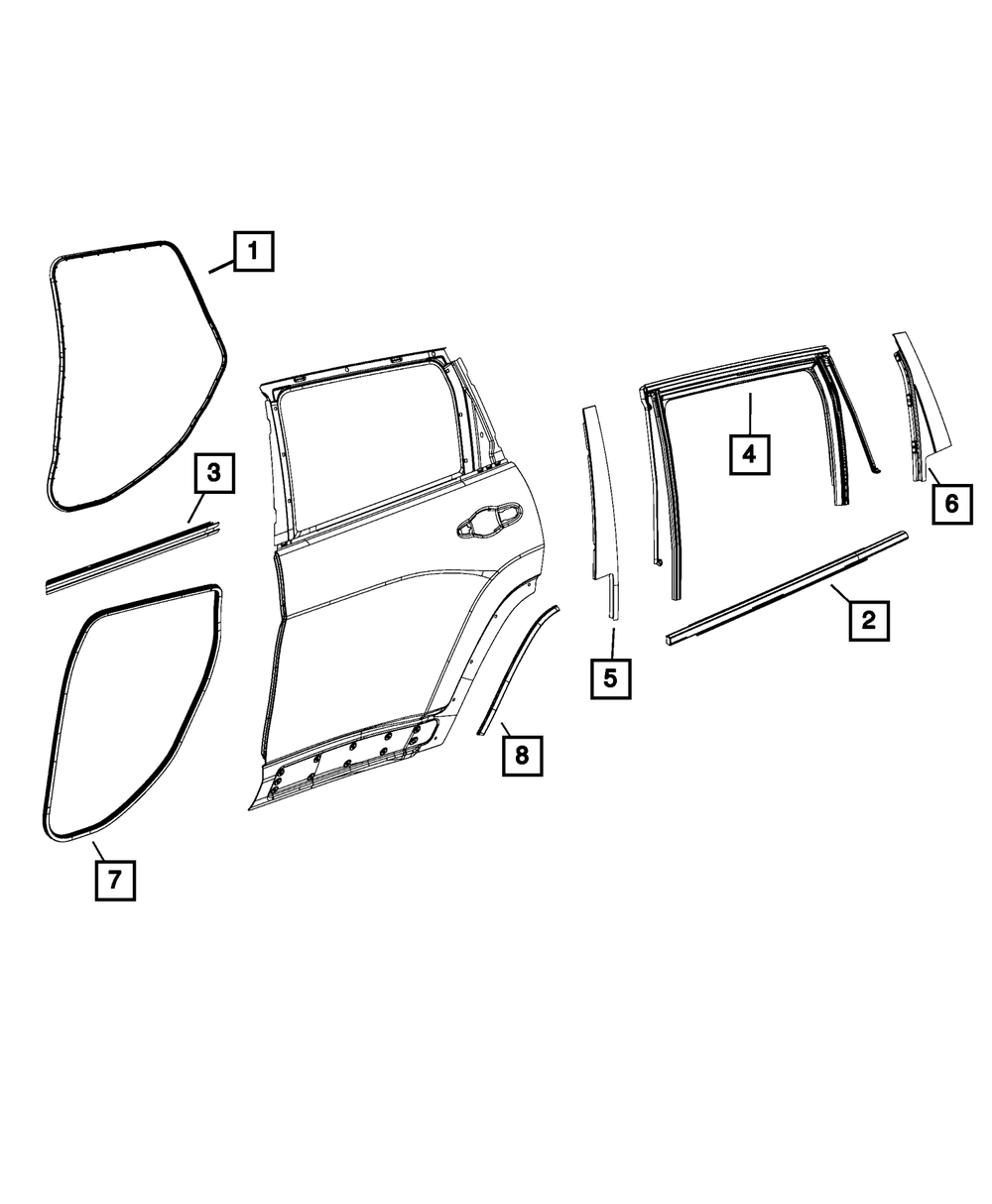 1
3
4
6
2
5
8
7