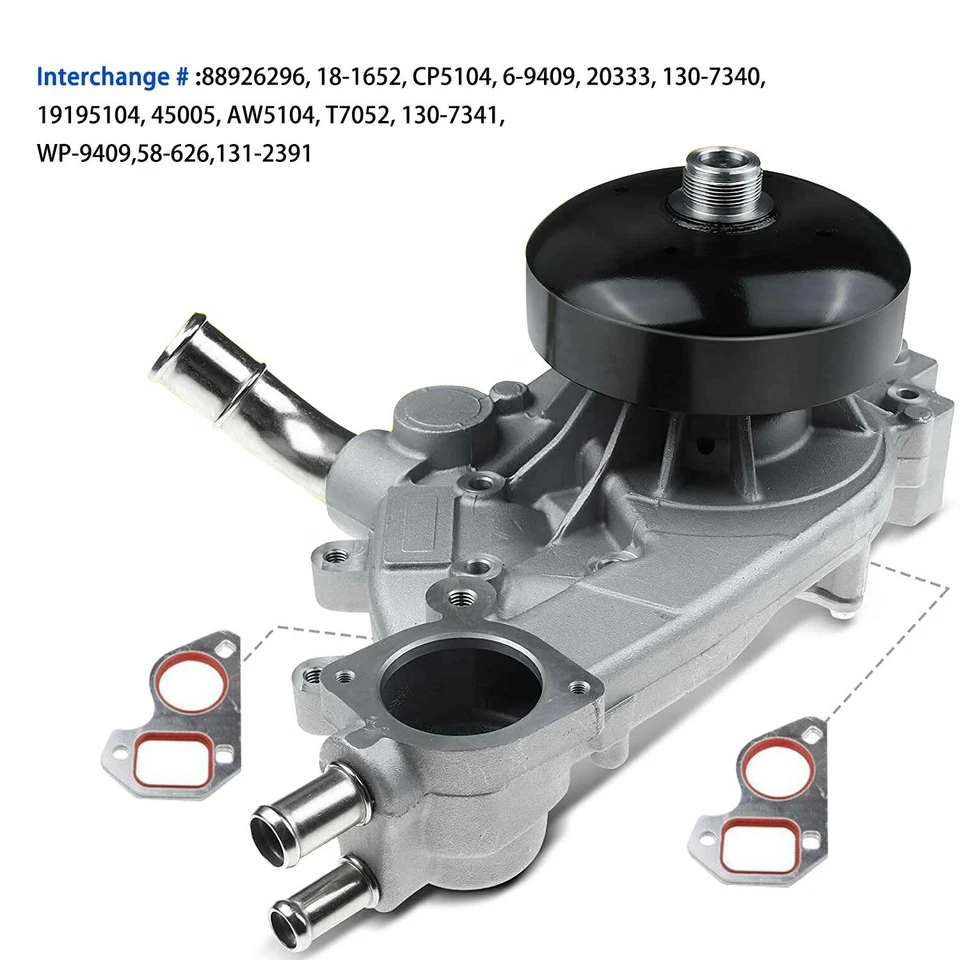 Interchange # :88926296, 18-1652, CP5104, 6-9409, 20333, 130-7340, 19195104, 45005, AW5104, T7052, 130-7341, WP-9409,58-626,131-2391