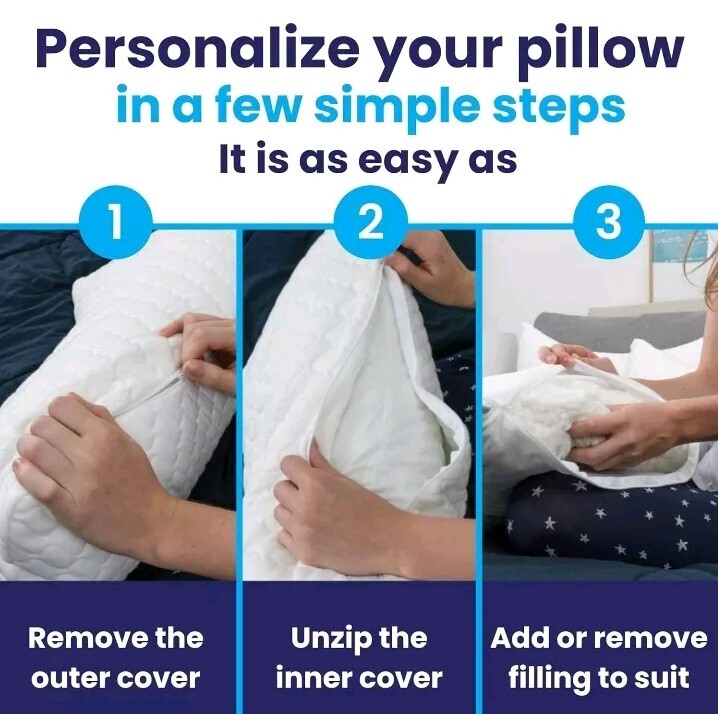 Personalize your pillow
in a few simple steps
It is as easy as

1

2

3

Remove the outer cover

Unzip the inner cover

Add or remove filling to suit