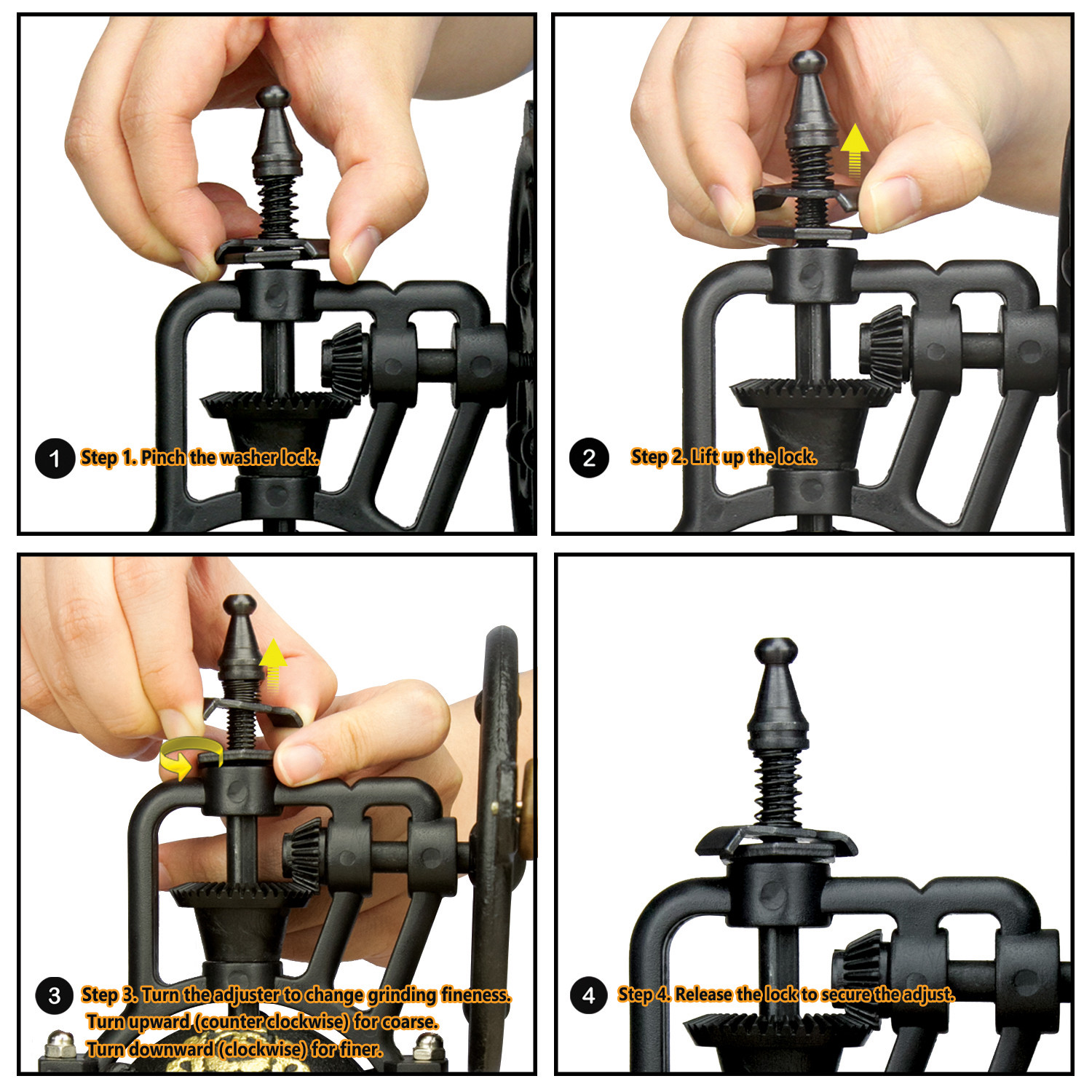 1 Step 1. Pinch the washer lock.

2 Step 2. Lift up the lock.

3 Step 3. Turn the adjuster to change grinding fineness.
Turn upward (counter clockwise) for coarse.
Turn downward (clockwise) for finer.

4 Step 4. Release the lock to secure the adjust.