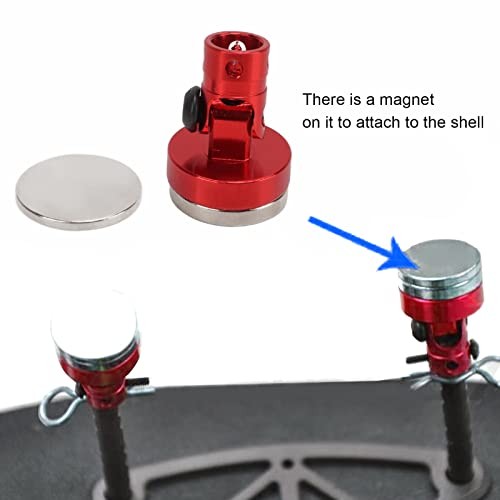 There is a magnet on it to attach to the shell