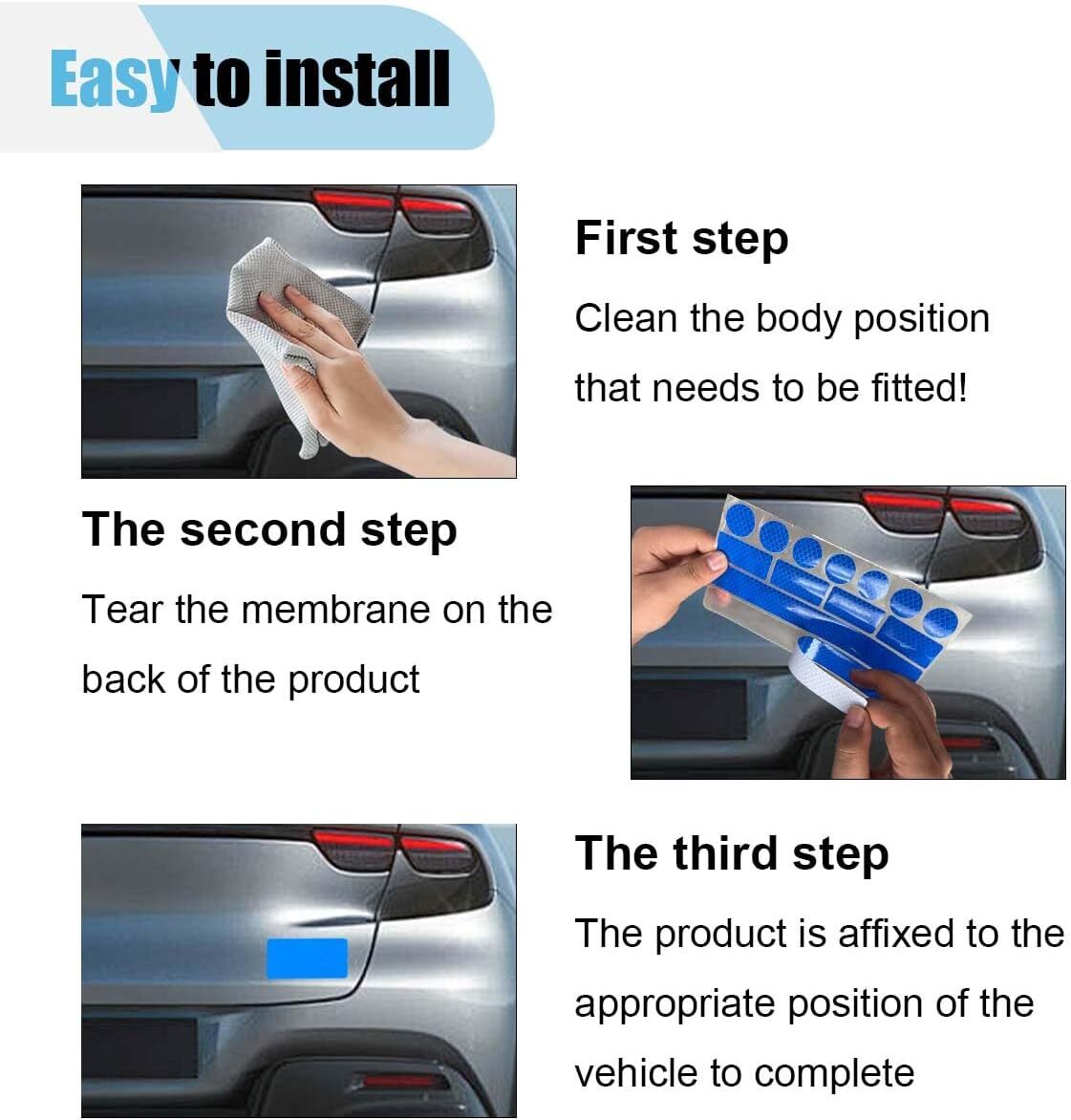 Easy to install

First step
Clean the body position that needs to be fitted!

The second step
Tear the membrane on the back of the product

The third step
The product is affixed to the appropriate position of the vehicle to complete