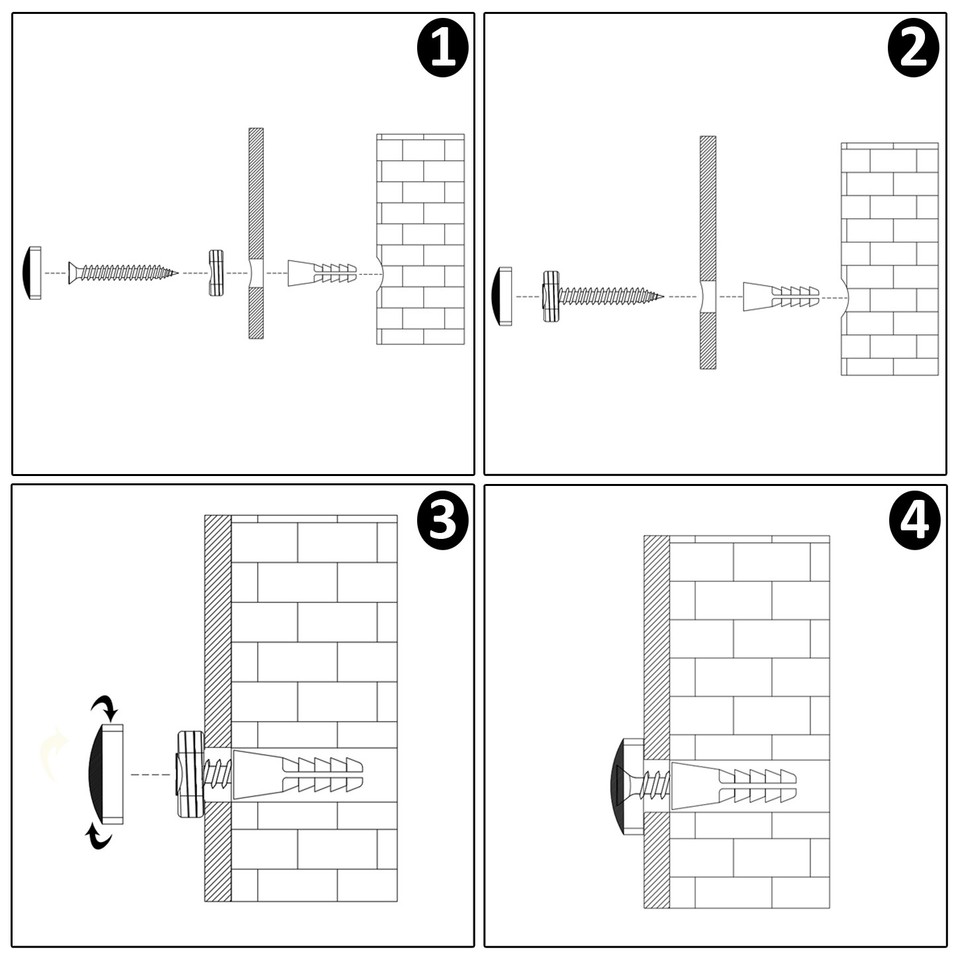 1

2

3

4