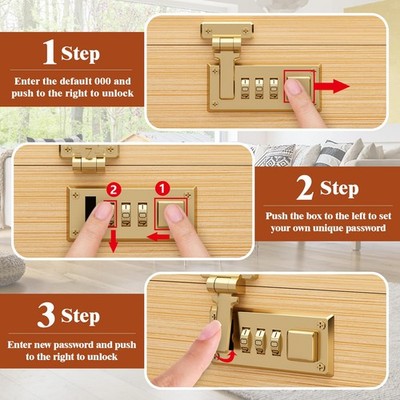 1 Step

Enter the default 000 and push to the right to unlock

2

1

2 Step

Push the box to the left to set your own unique password

3 Step

Enter new password and push to the right to unlock