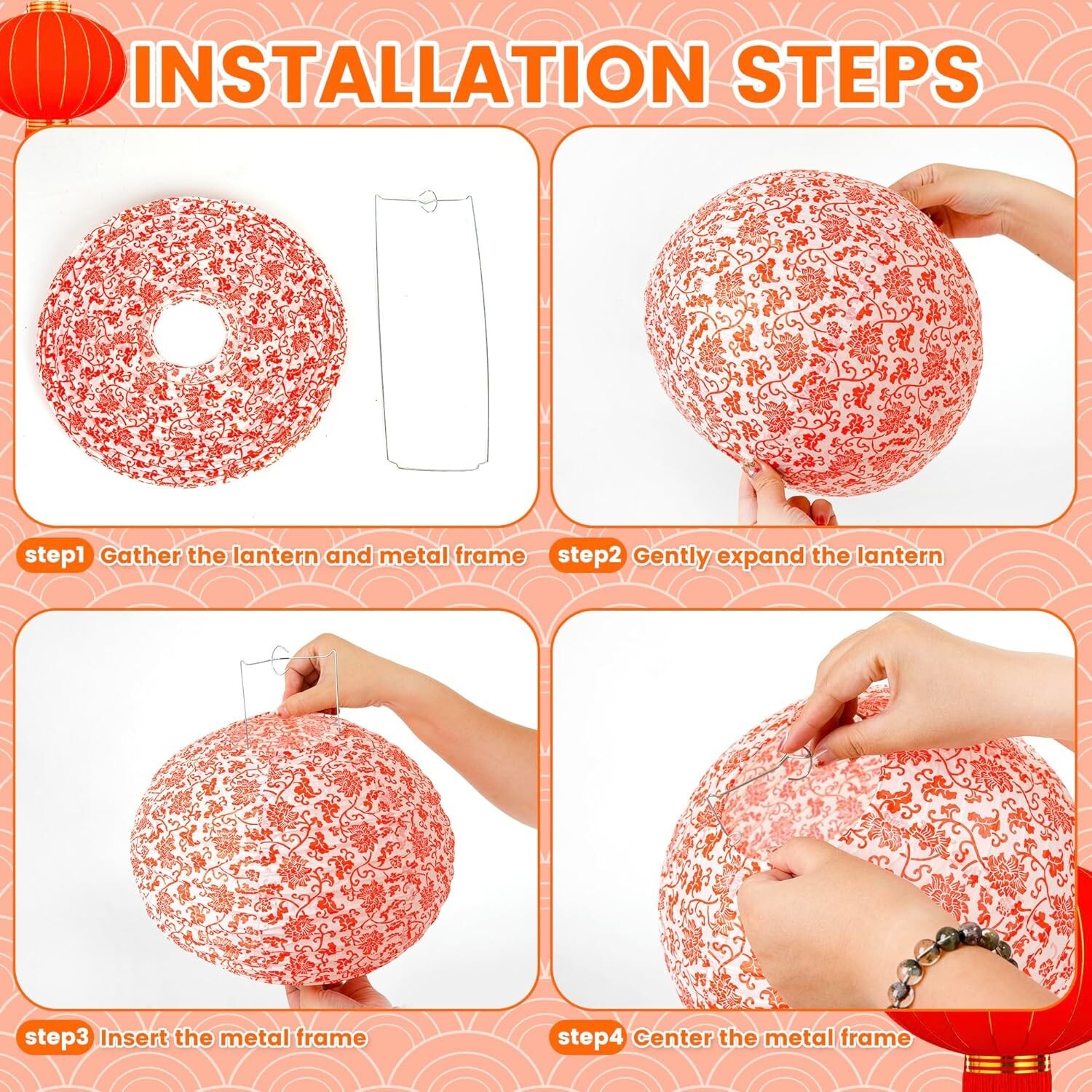 INSTALLATION STEPS

step1 Gather the lantern and metal frame

step2 Gently expand the lantern

step3 Insert the metal frame

step4 Center the metal frame