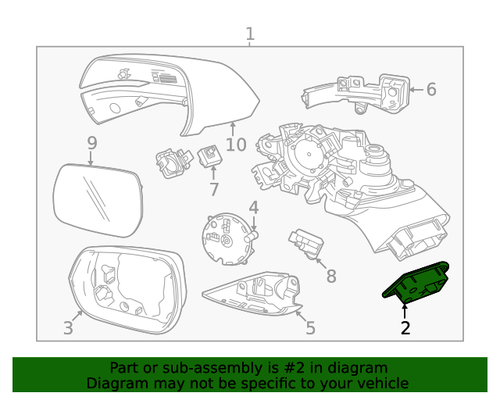 1
6
10
9
7
4
8
3
5
2

Part or sub-assembly is #2 in diagram
Diagram may not be specific to your vehicle