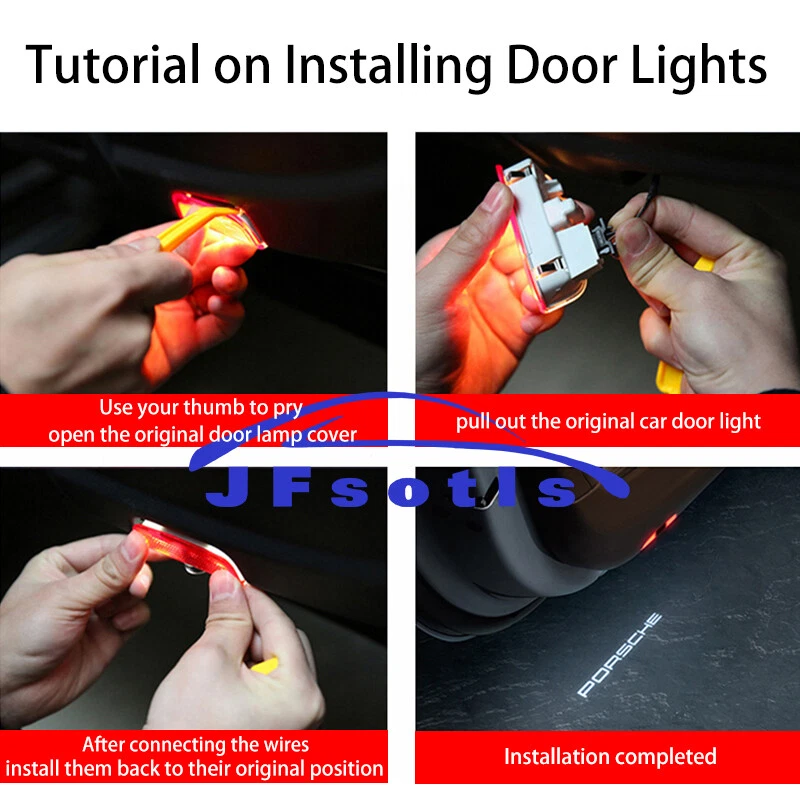 Tutorial on Installing Door Lights

Use your thumb to pry open the original door lamp cover

pull out the original car door light

JFsotls

After connecting the wires install them back to their original position

PORSCHE

Installation completed