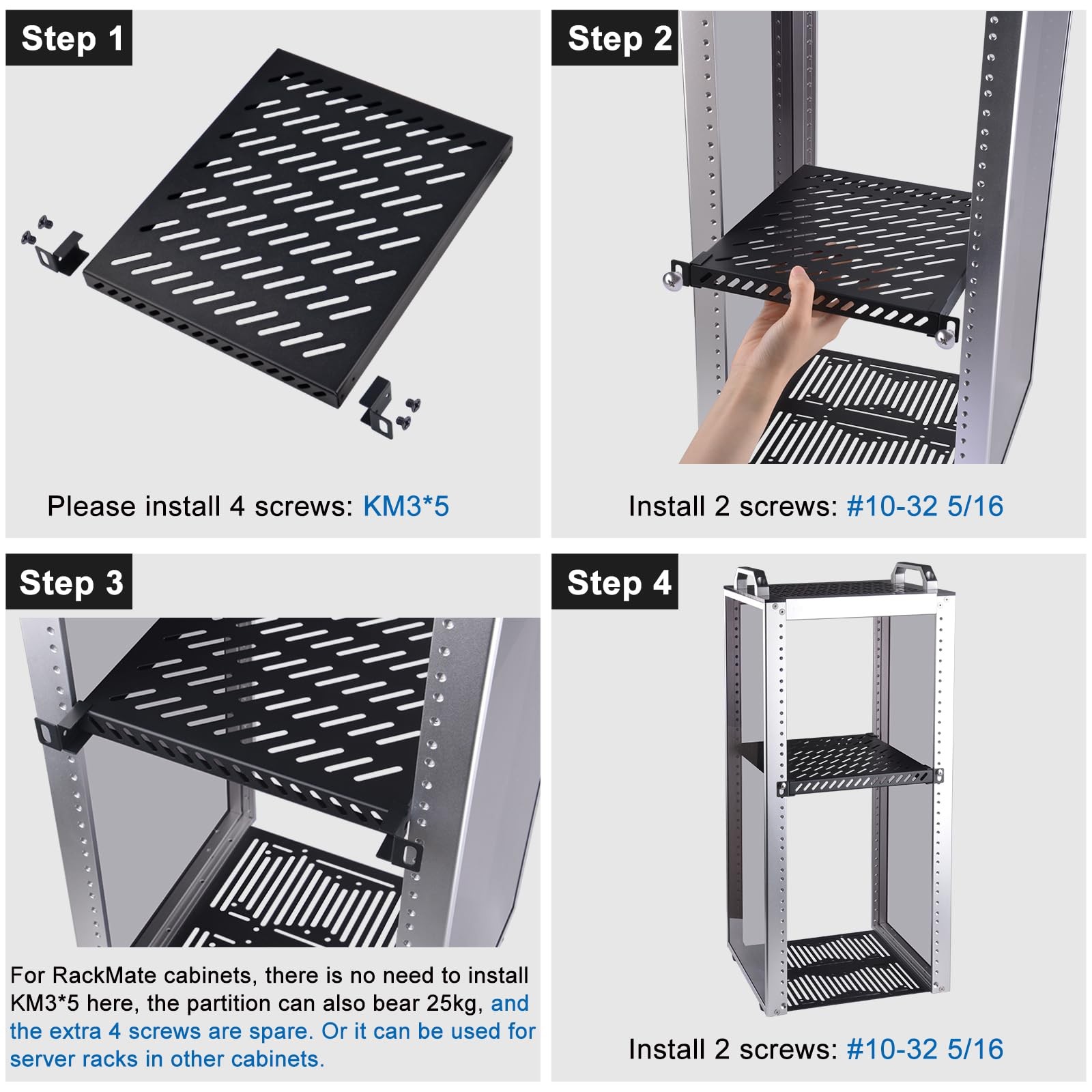 Step 1

Please install 4 screws: KM3*5

Step 2

Install 2 screws: #10-32 5/16

Step 3

For RackMate cabinets, there is no need to install KM3*5 here, the partition can also bear 25kg, and the extra 4 screws are spare. Or it can be used for server racks in other cabinets.

Step 4

Install 2 screws: #10-32 5/16