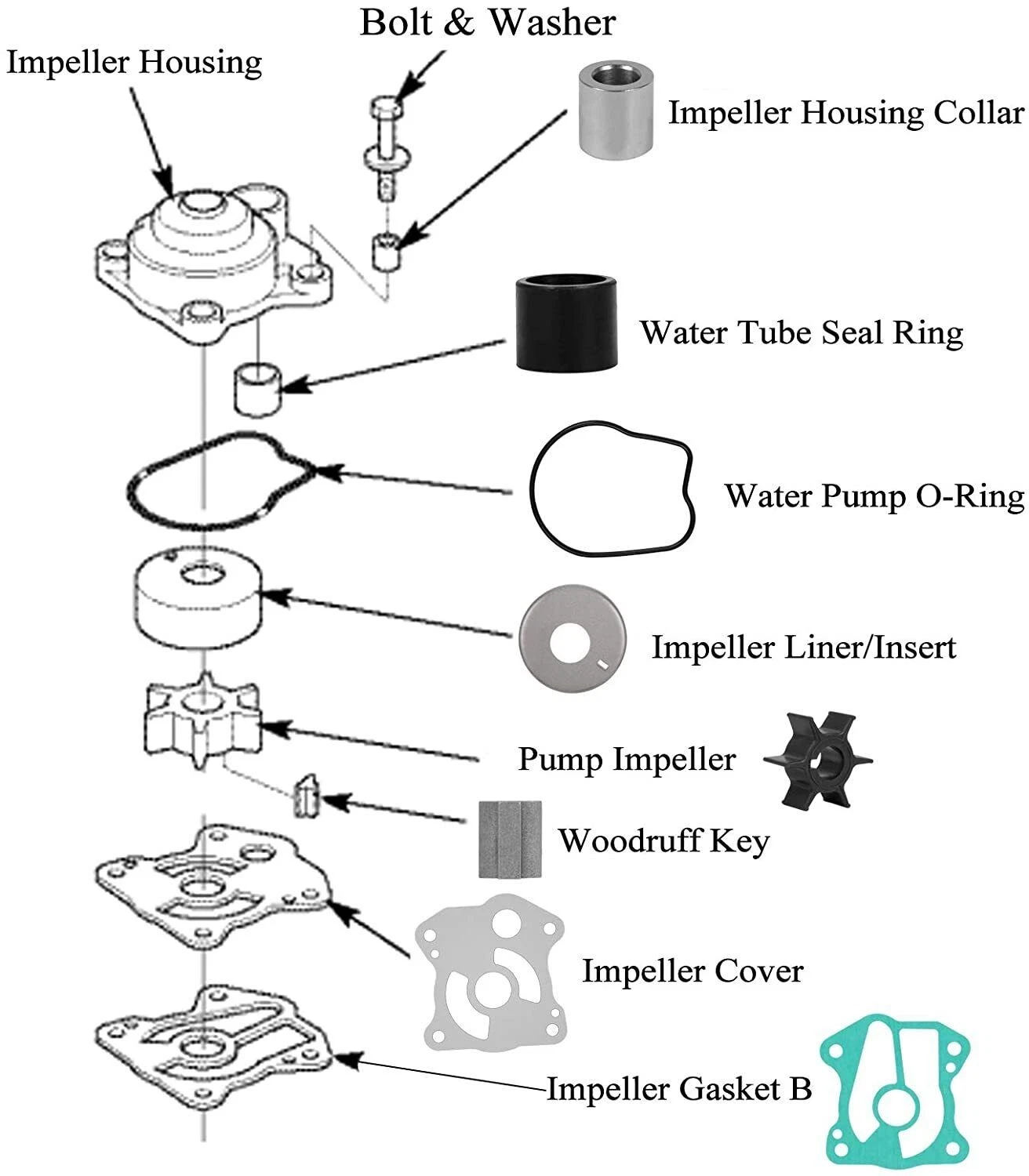 Bolt & Washer

Impeller Housing

Impeller Housing Collar

Water Tube Seal Ring

Water Pump O-Ring

Impeller Liner/Insert

Pump Impeller

Woodruff Key

Impeller Cover

Impeller Gasket B