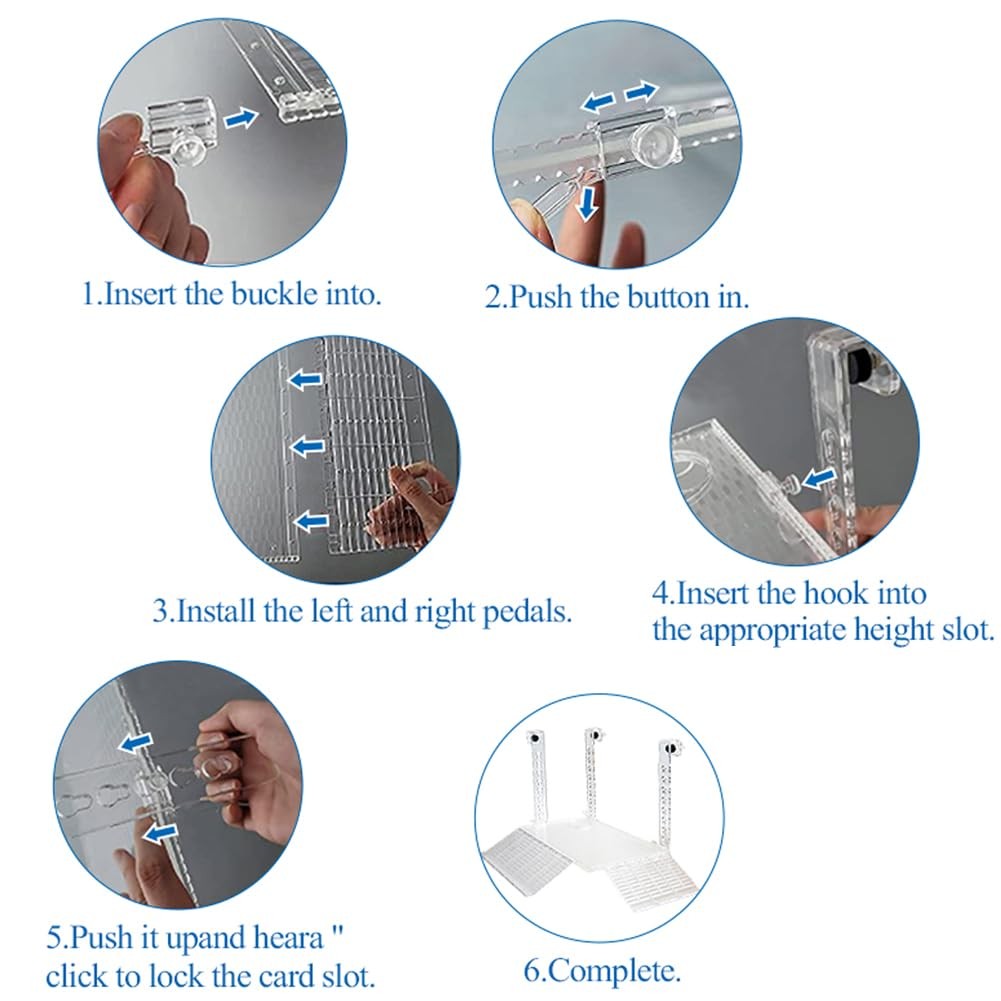 1.Insert the buckle into.

2.Push the button in.

3.Install the left and right pedals.

4.Insert the hook into the appropriate height slot.

5.Push it upand heara " click to lock the card slot.

6.Complete.