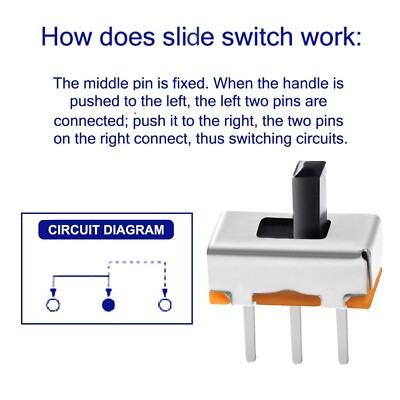 How does slide switch work:

The middle pin is fixed. When the handle is pushed to the left, the left two pins are connected; push it to the right, the two pins on the right connect, thus switching circuits.

CIRCUIT DIAGRAM