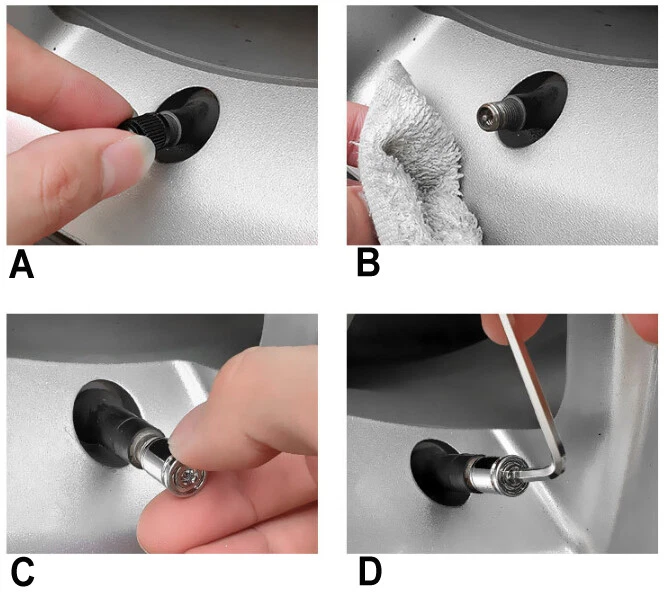 A

B

C

D