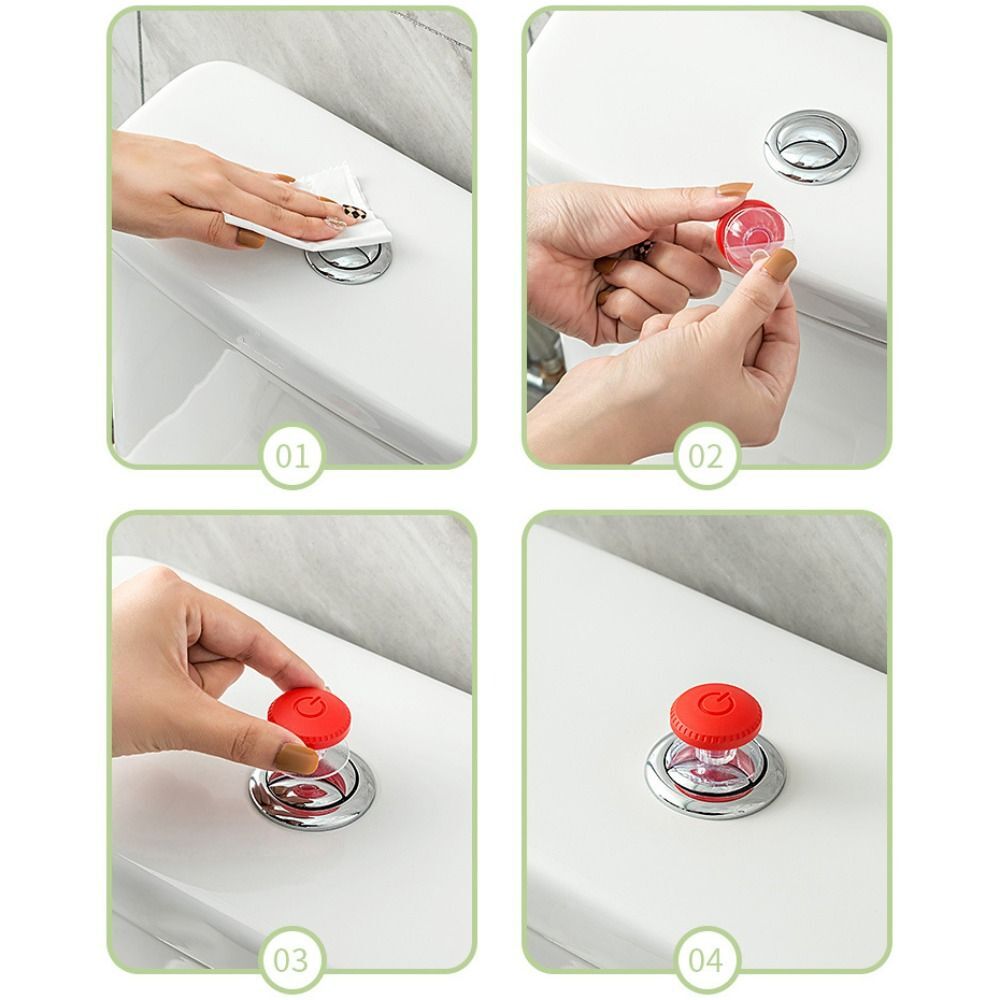 01

02

03

04