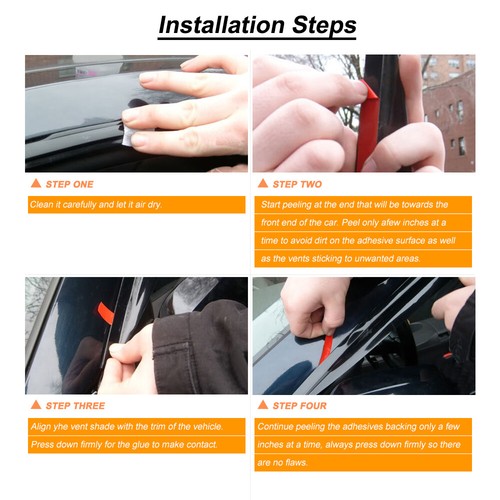 Installation Steps

STEP ONE

Clean it carefully and let it air dry.

STEP TWO

Start peeling at the end that will be towards the front end of the car. Peel only afew inches at a time to avoid dirt on the adhesive surface as well as the vents sticking to unwanted areas.

STEP THREE

Align yhe vent shade with the trim of the vehicle. Press down firmly for the glue to make contact.

STEP FOUR

Continue peeling the adhesives backing only a few inches at a time, always press down firmly so there are no flaws.