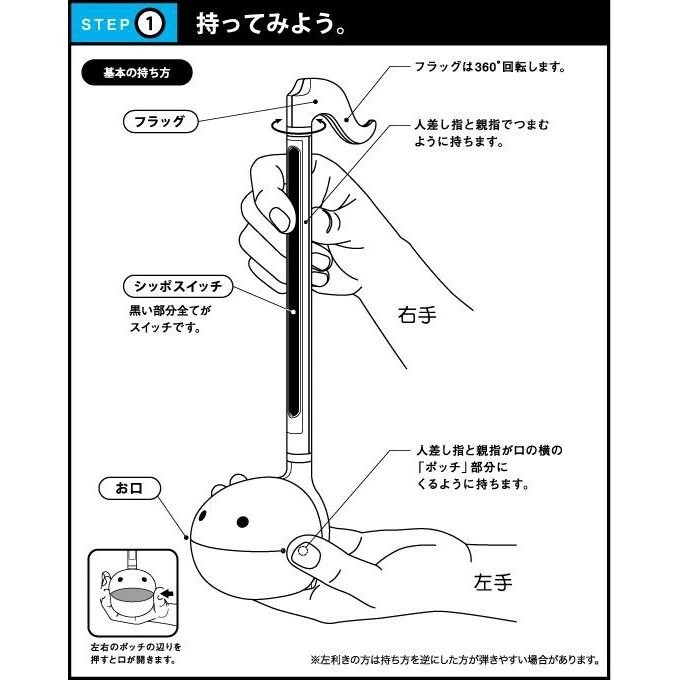 STEP 1 持ってみよう。

基本の持ち方

フラッグは360°回転します。

フラッグ

人差し指と親指でつまむように持ちます。

シッポスイッチ

黒い部分全てがスイッチです。

右手

人差し指と親指が口の横の「ポッチ」部分にくるように持ちます。

お口

左手

左右のポッチの辺りを押すと口が開きます。

※左利きの方は持ち方を逆にした方が弾きやすい場合があります。