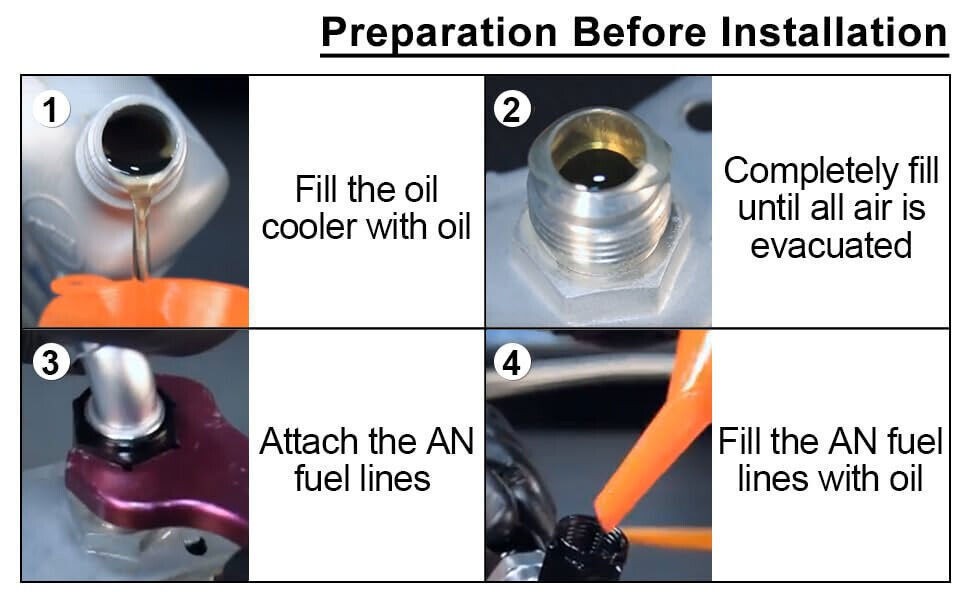 Preparation Before Installation

1

Fill the oil cooler with oil

2

Completely fill until all air is evacuated

3

Attach the AN fuel lines

4

Fill the AN fuel lines with oil