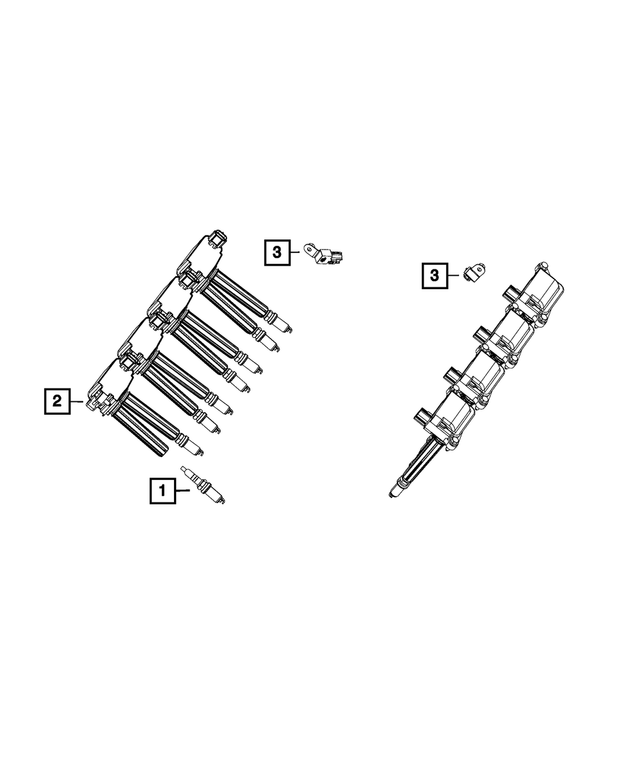 3
3
2
1