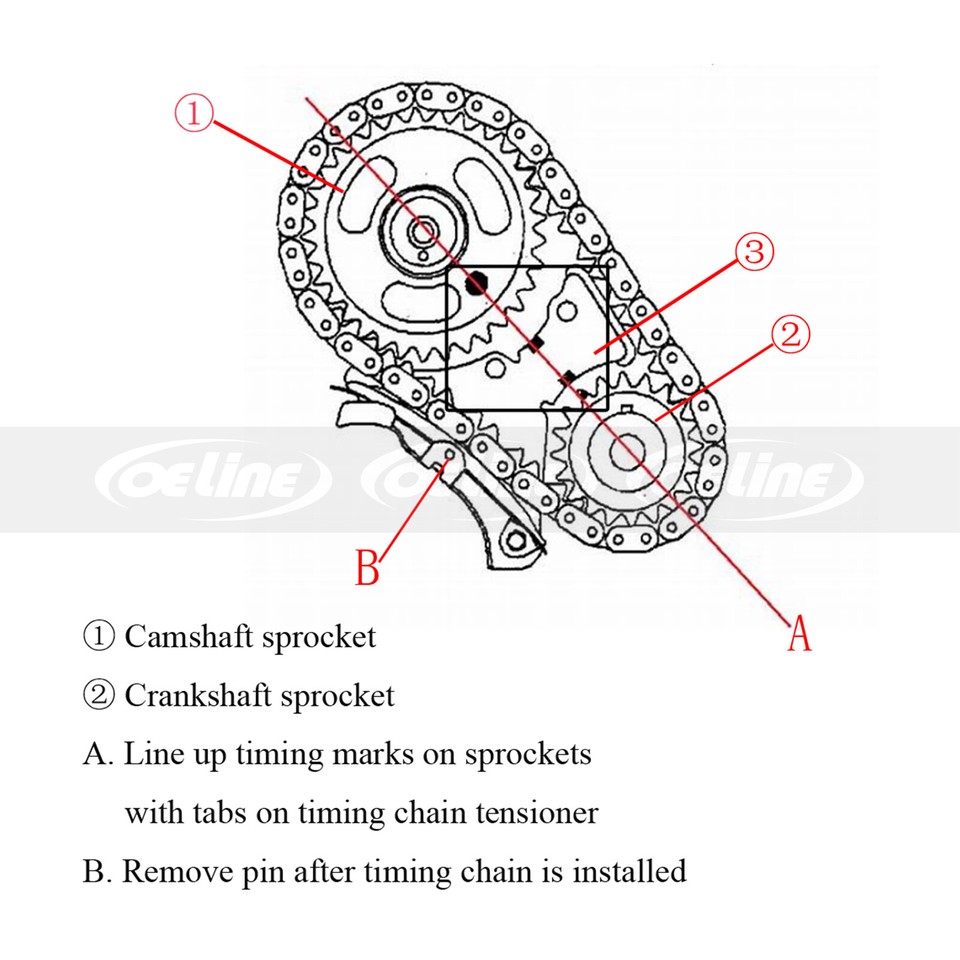 ①

③

②

OELINE OELINE OELINE

B

A

① Camshaft sprocket

② Crankshaft sprocket

A. Line up timing marks on sprockets with tabs on timing chain tensioner

B. Remove pin after timing chain is installed