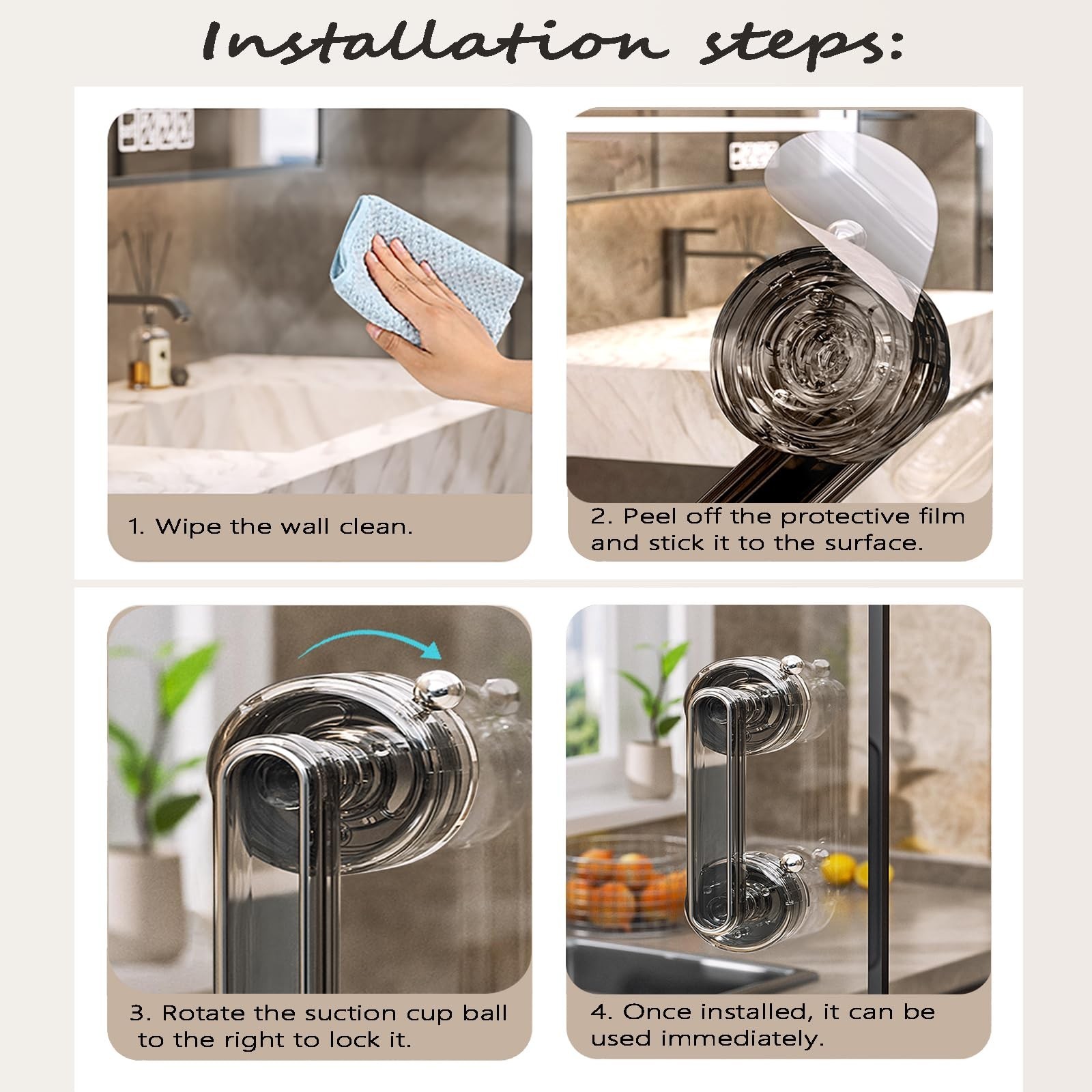 Installation steps:

1. Wipe the wall clean.

2. Peel off the protective film and stick it to the surface.

3. Rotate the suction cup ball to the right to lock it.

4. Once installed, it can be used immediately.