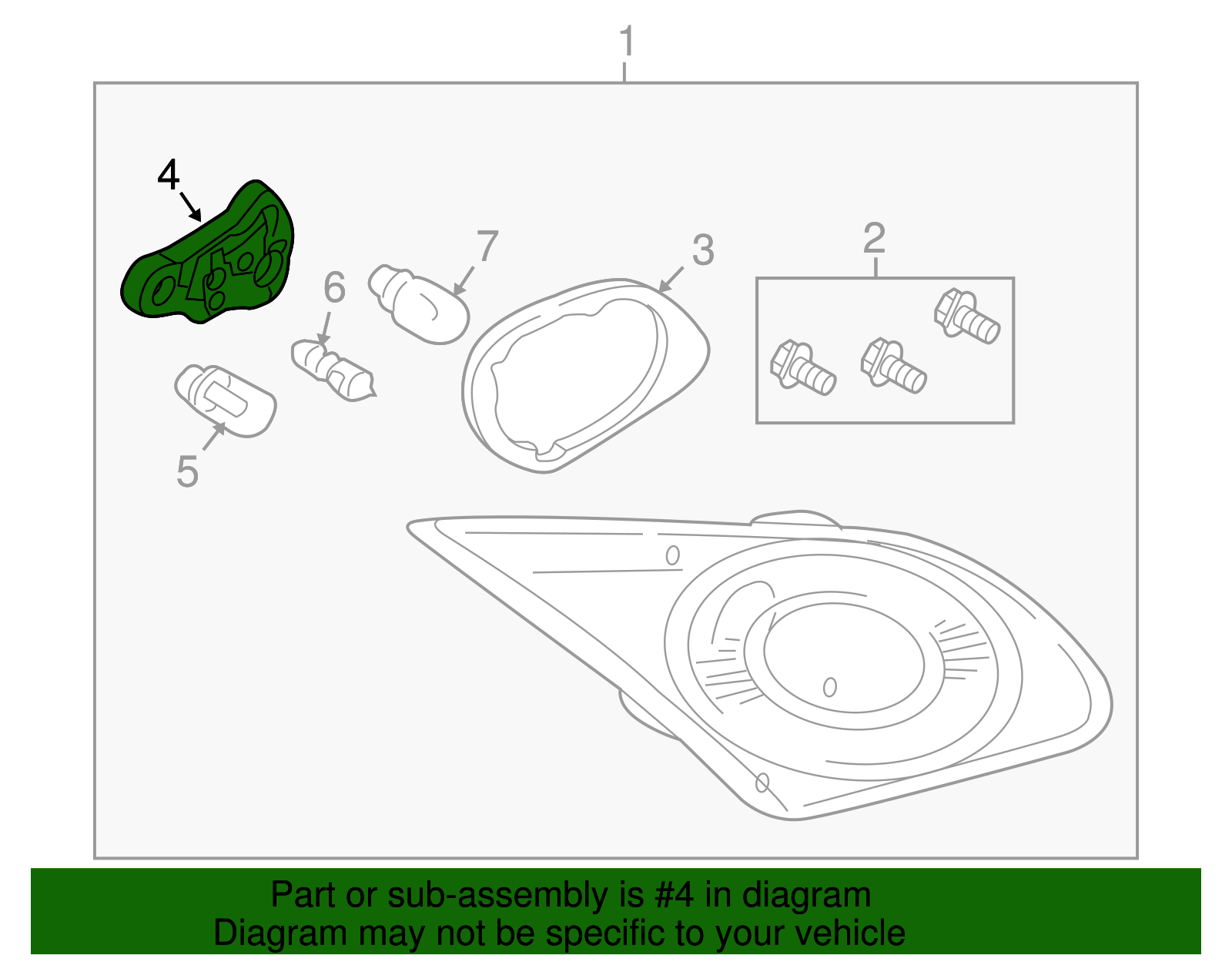 1

4

7

3

2

6

5

Part or sub-assembly is #4 in diagram
Diagram may not be specific to your vehicle