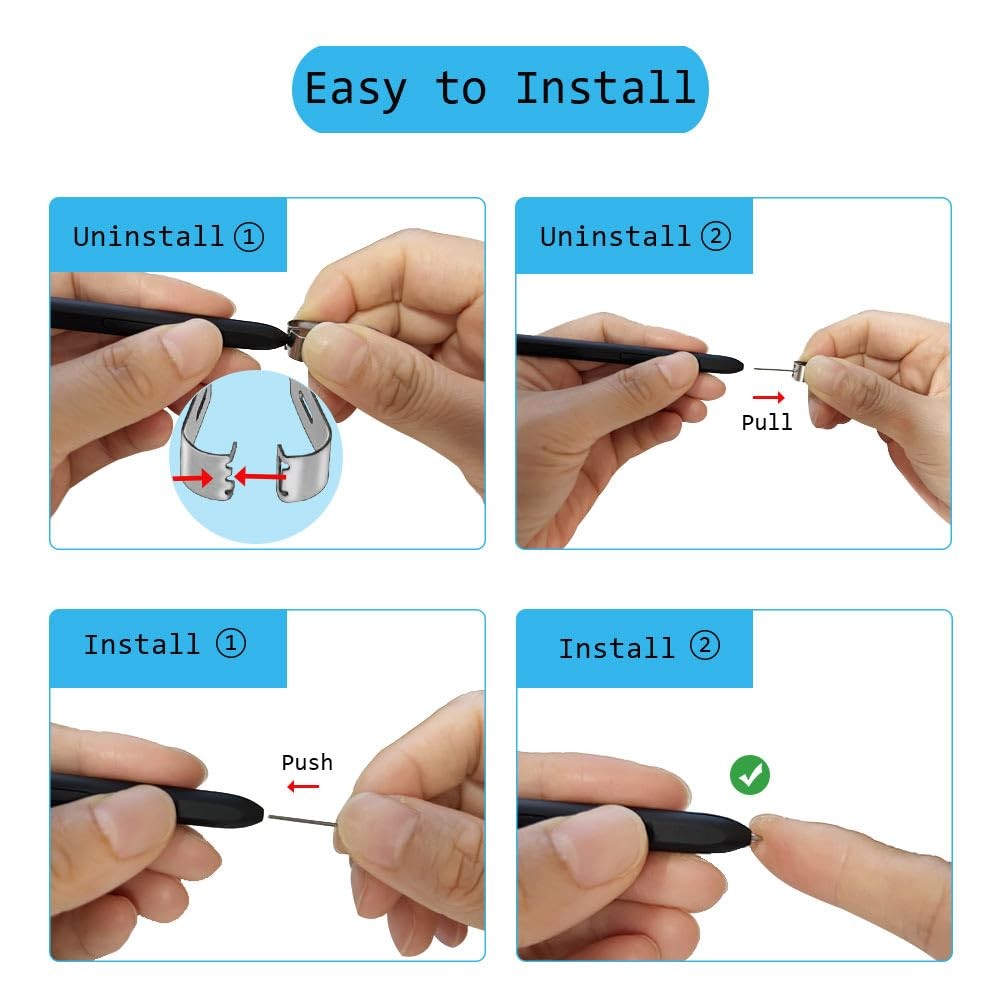 Easy to Install

Uninstall ①

Uninstall ②

Pull

Install ①

Push

Install ②