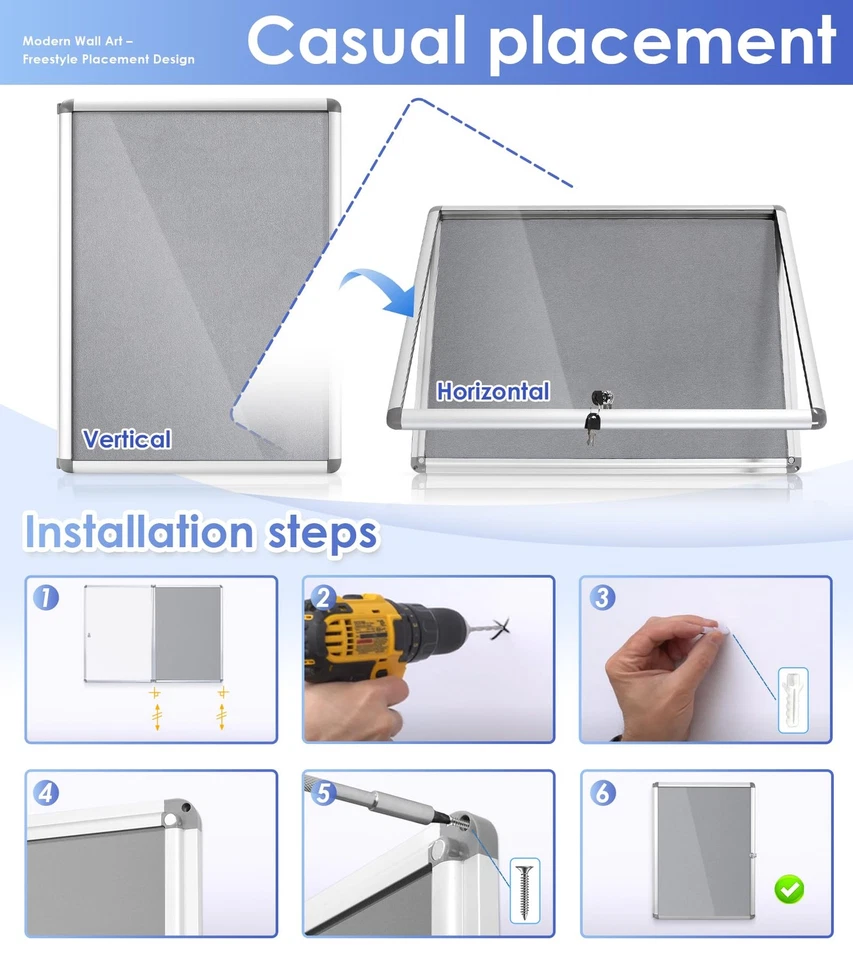 Modern Wall Art – Freestyle Placement Design

Casual placement

Vertical

Horizontal

Installation steps

1

2

3

4

5

6