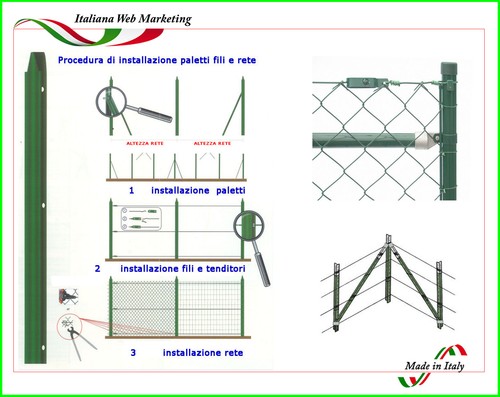 Italiana Web Marketing

Procedura di installazione paletti fili e rete

ALTEZZA RETE
ALTEZZA RETE

1 installazione paletti

2 installazione fili e tenditori

3 installazione rete

Made in Italy