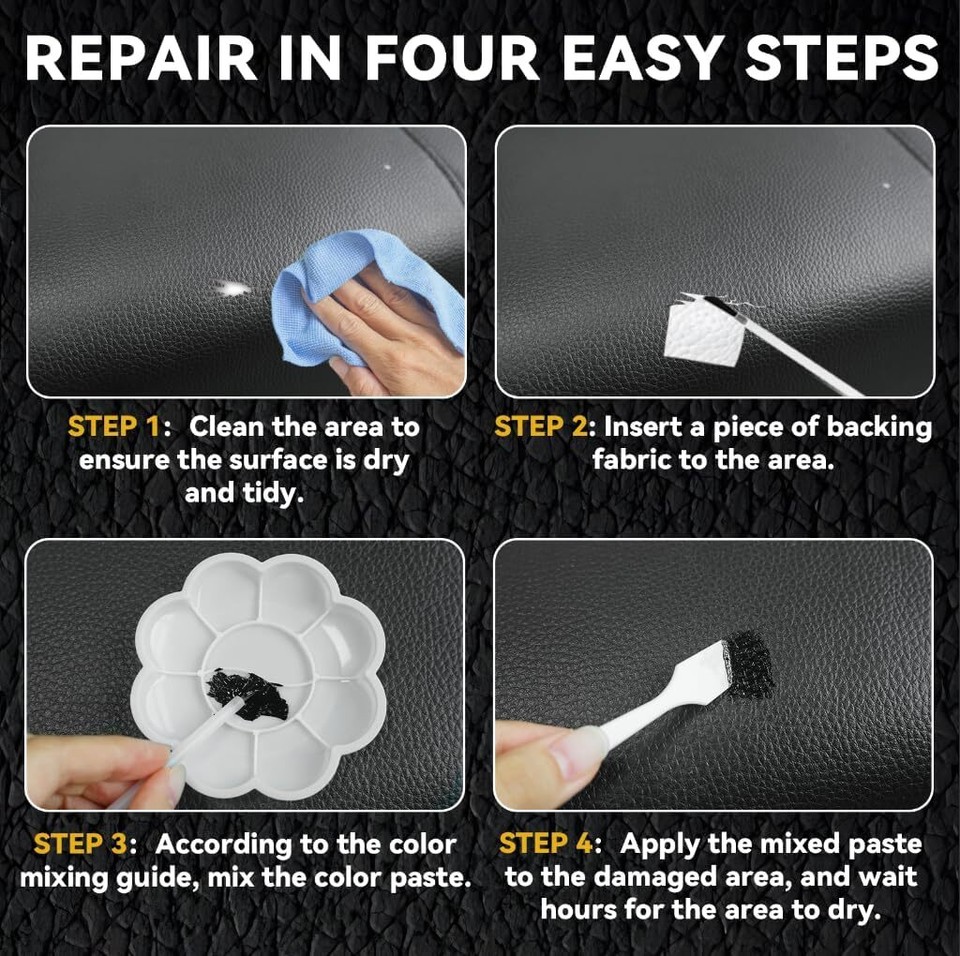 REPAIR IN FOUR EASY STEPS

STEP 1: Clean the area to ensure the surface is dry and tidy.

STEP 2: Insert a piece of backing fabric to the area.

STEP 3: According to the color mixing guide, mix the color paste.

STEP 4: Apply the mixed paste to the damaged area, and wait hours for the area to dry.