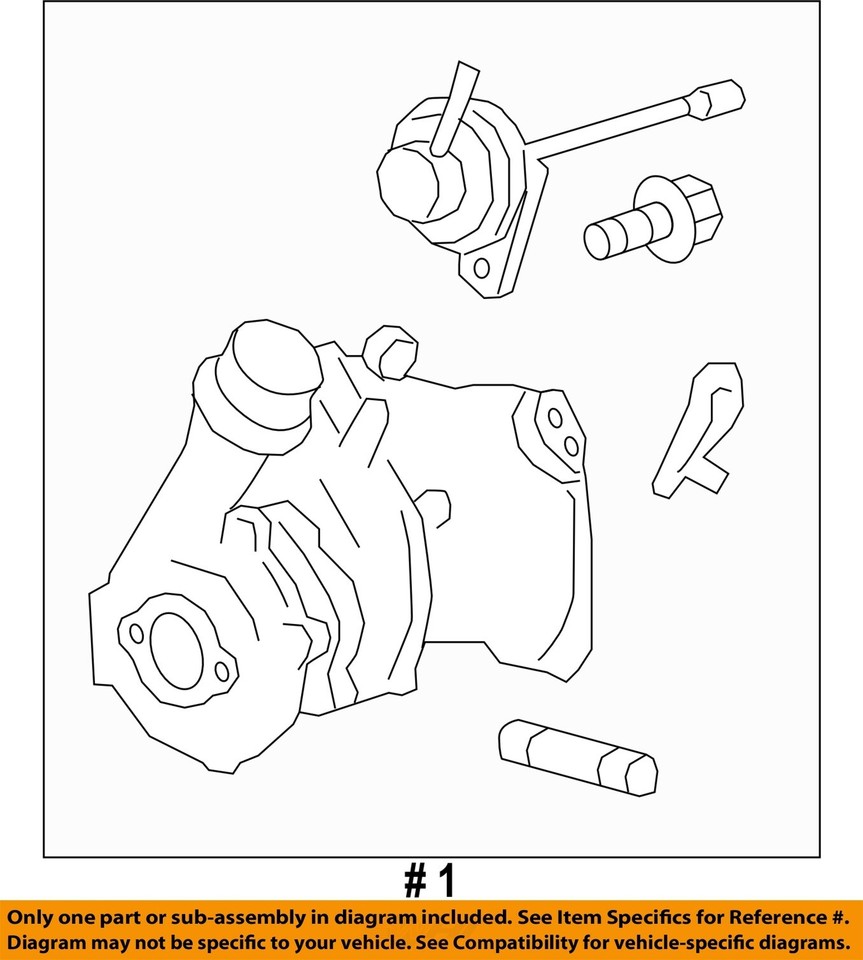 # 1

Only one part or sub-assembly in diagram included. See Item Specifics for Reference #.
Diagram may not be specific to your vehicle. See Compatibility for vehicle-specific diagrams.