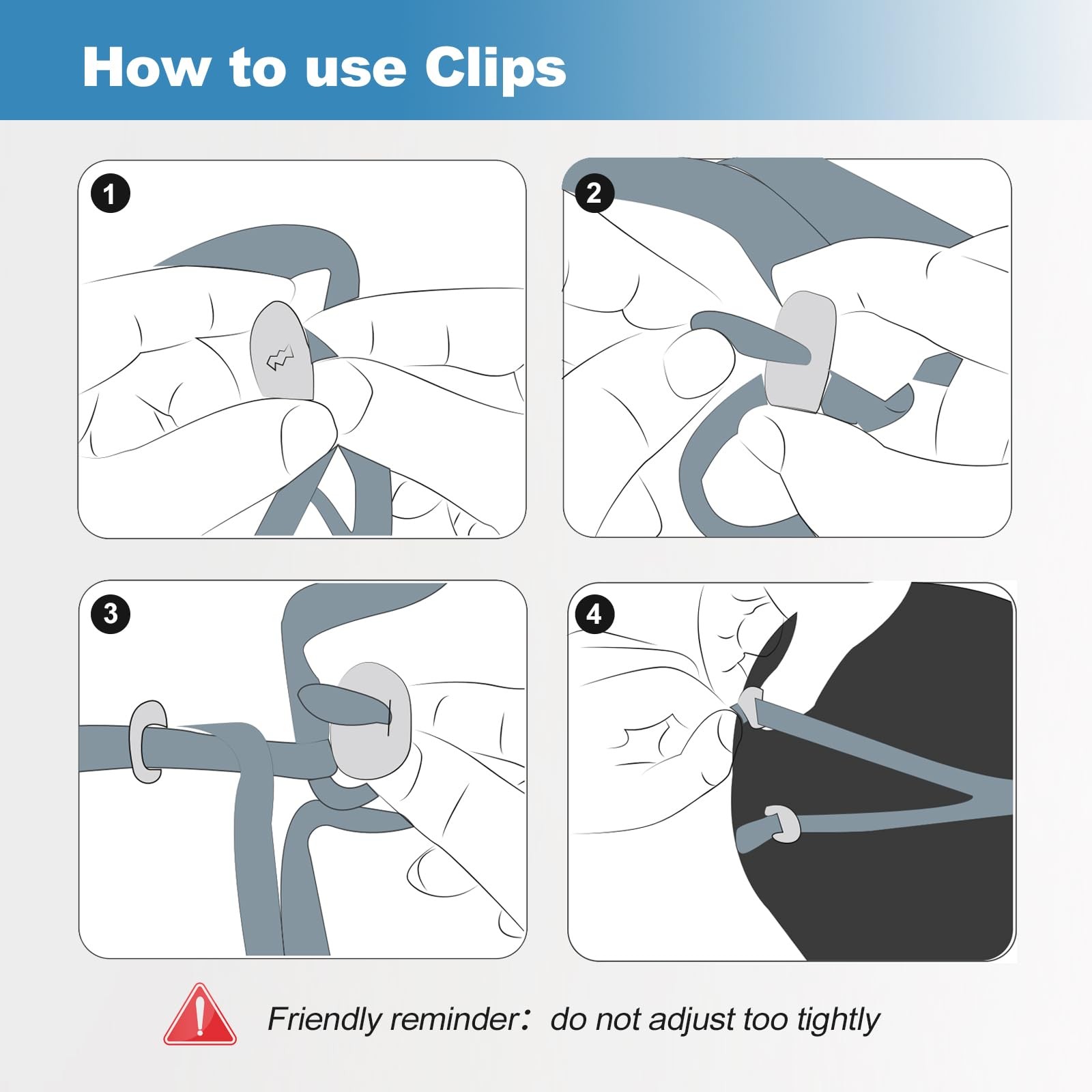 How to use Clips

1

2

3

4

Friendly reminder：do not adjust too tightly