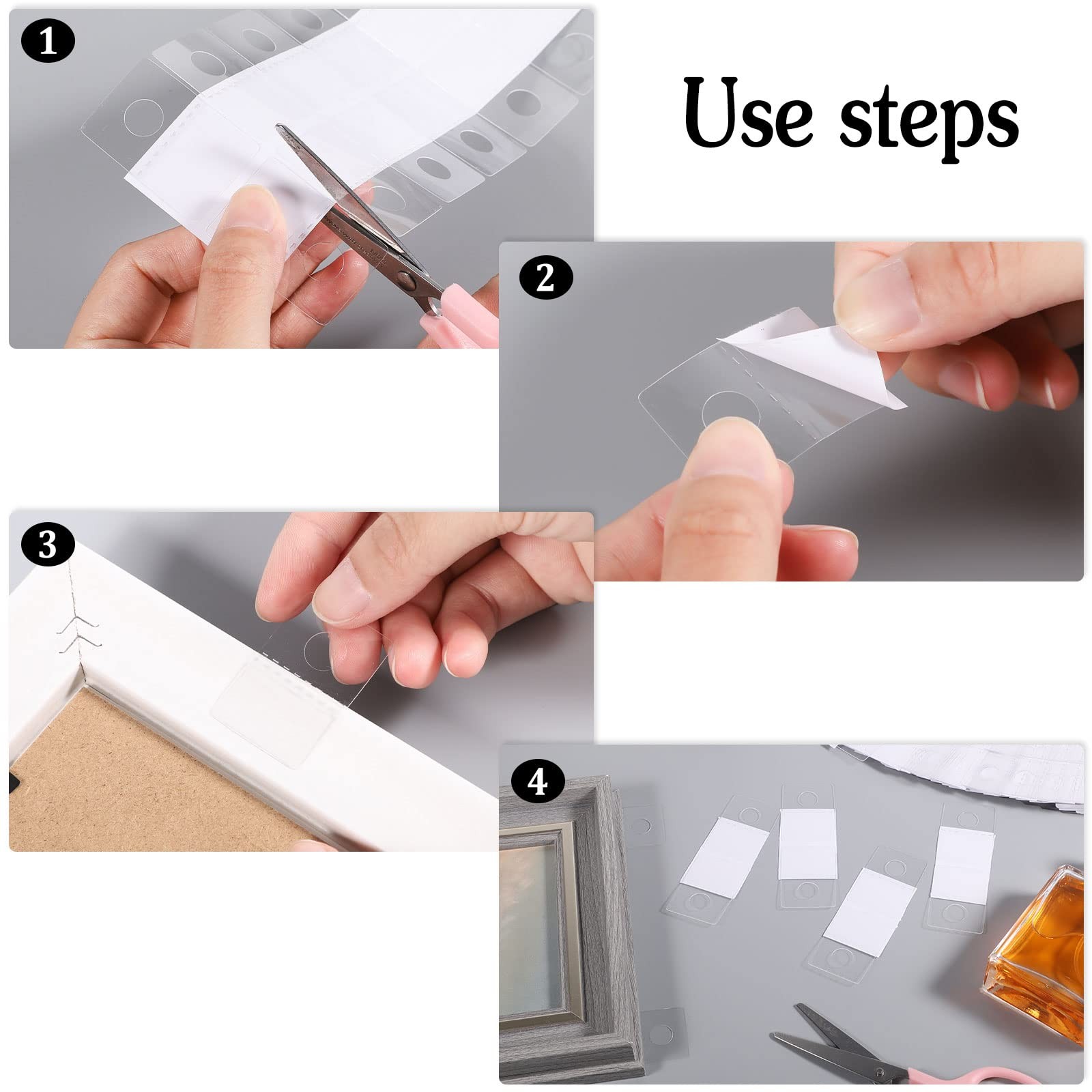 1

Use steps

2

3

4