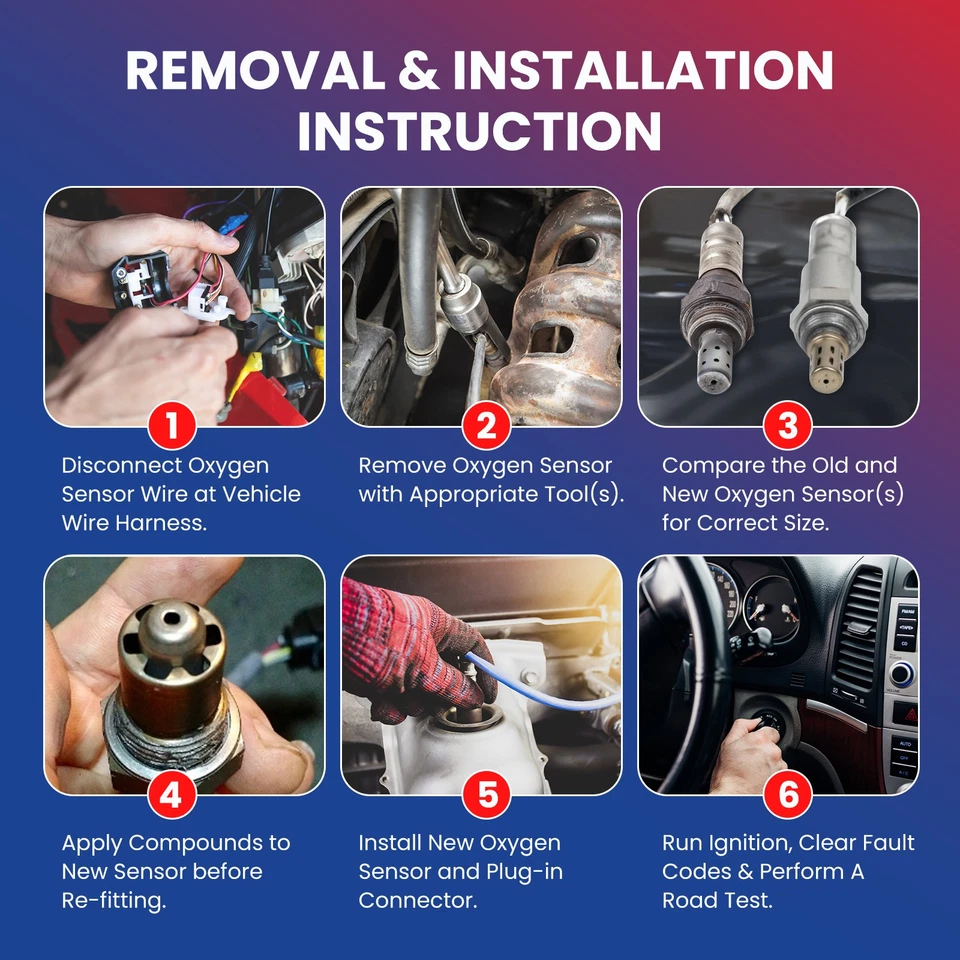 REMOVAL & INSTALLATION INSTRUCTION

1
Disconnect Oxygen Sensor Wire at Vehicle Wire Harness.

2
Remove Oxygen Sensor with Appropriate Tool(s).

3
Compare the Old and New Oxygen Sensor(s) for Correct Size.

4
Apply Compounds to New Sensor before Re-fitting.

5
Install New Oxygen Sensor and Plug-in Connector.

6
Run Ignition, Clear Fault Codes & Perform A Road Test.