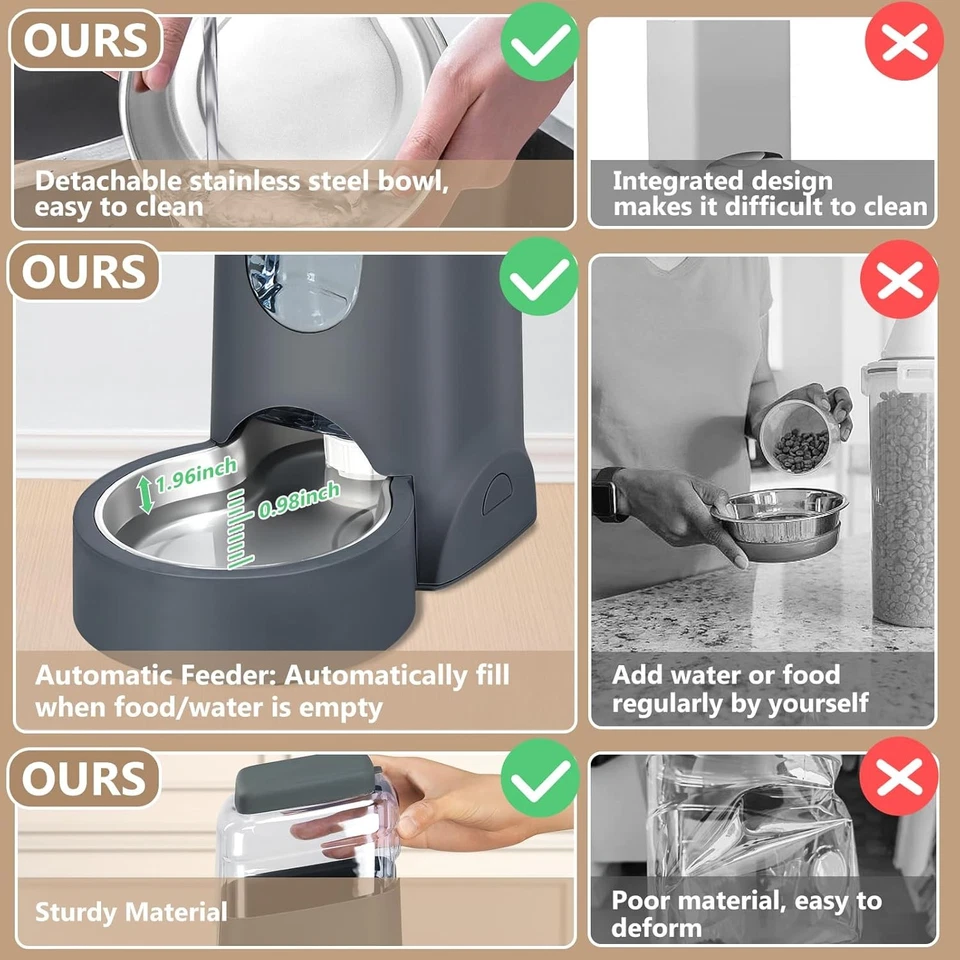 OURS

Detachable stainless steel bowl, easy to clean

Integrated design makes it difficult to clean

OURS

1.96inch

0.98inch

Automatic Feeder: Automatically fill when food/water is empty

Add water or food regularly by yourself

OURS

Sturdy Material

Poor material, easy to deform