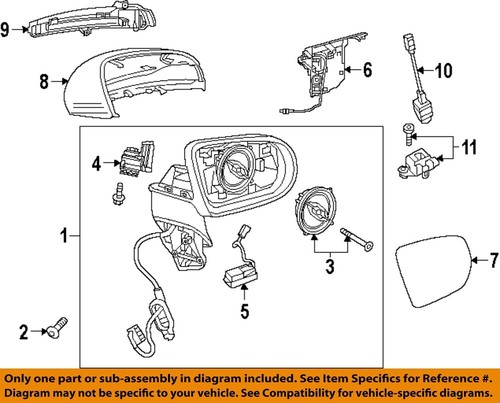 9
8
6
10
11
4
1
3
7
5
2

Only one part or sub-assembly in diagram included. See Item Specifics for Reference #.
Diagram may not be specific to your vehicle. See Compatibility for vehicle-specific diagrams.