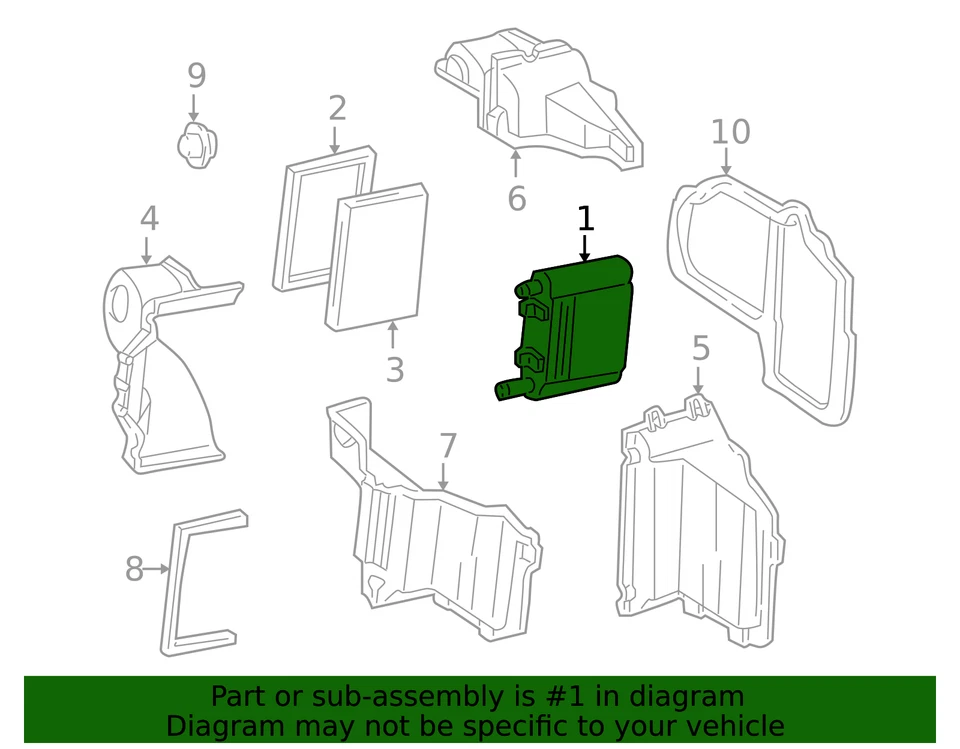 9
2
6
10
4
1
3
5
7
8

Part or sub-assembly is #1 in diagram
Diagram may not be specific to your vehicle