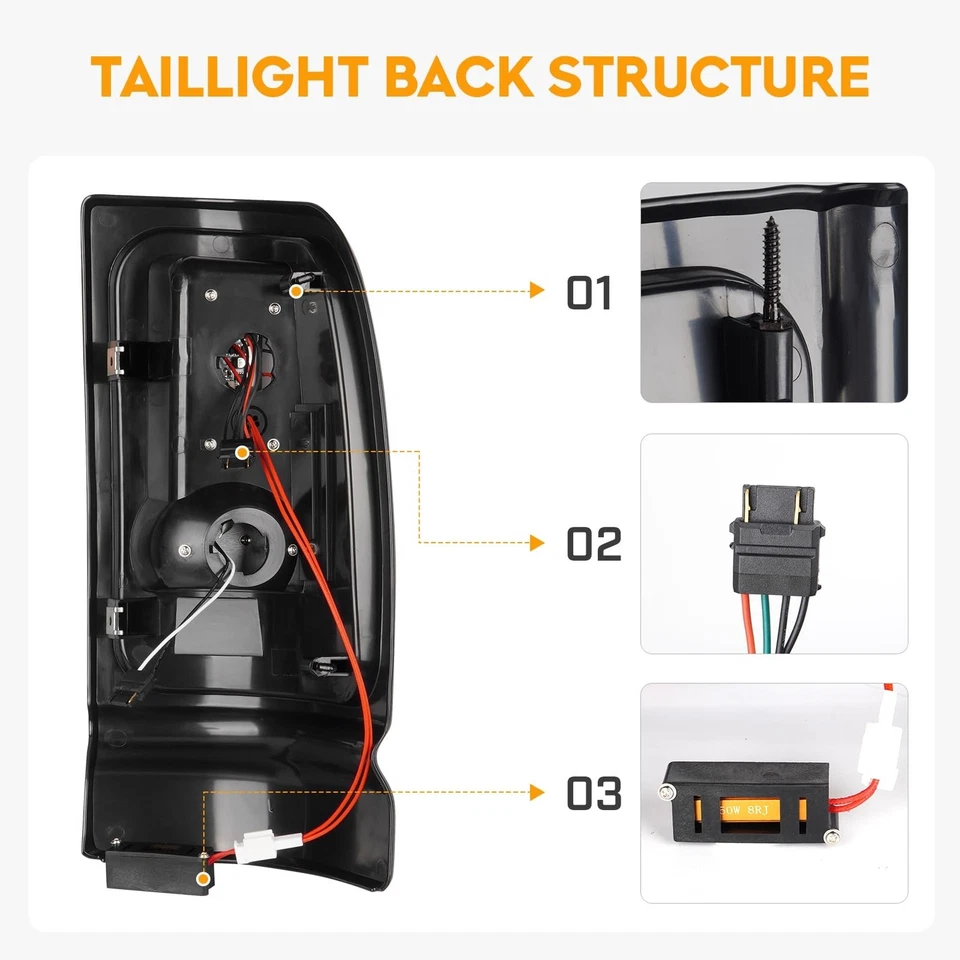 TAILLIGHT BACK STRUCTURE

01

02

03

50W 8RJ