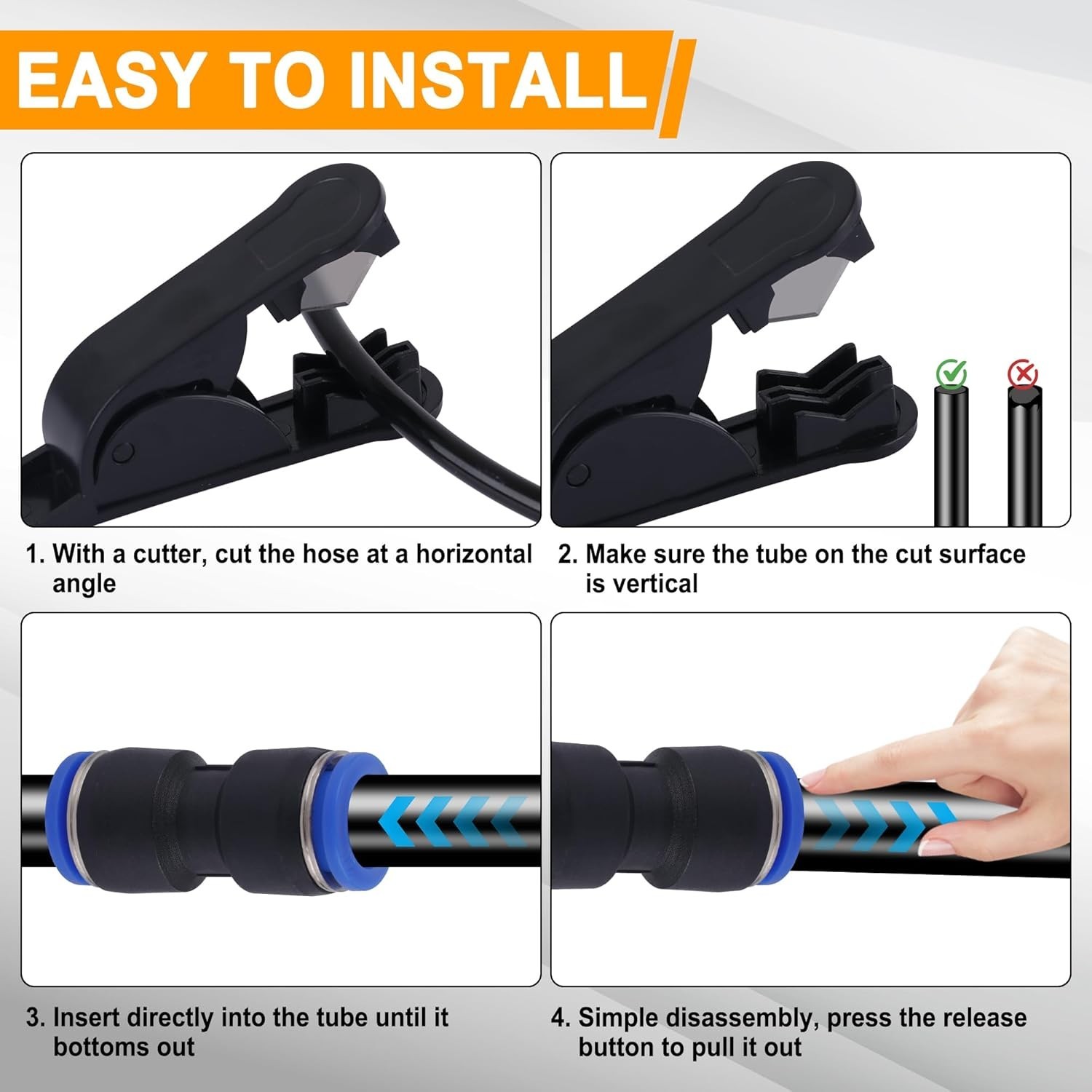 EASY TO INSTALL

1. With a cutter, cut the hose at a horizontal angle

2. Make sure the tube on the cut surface is vertical

3. Insert directly into the tube until it bottoms out

4. Simple disassembly, press the release button to pull it out