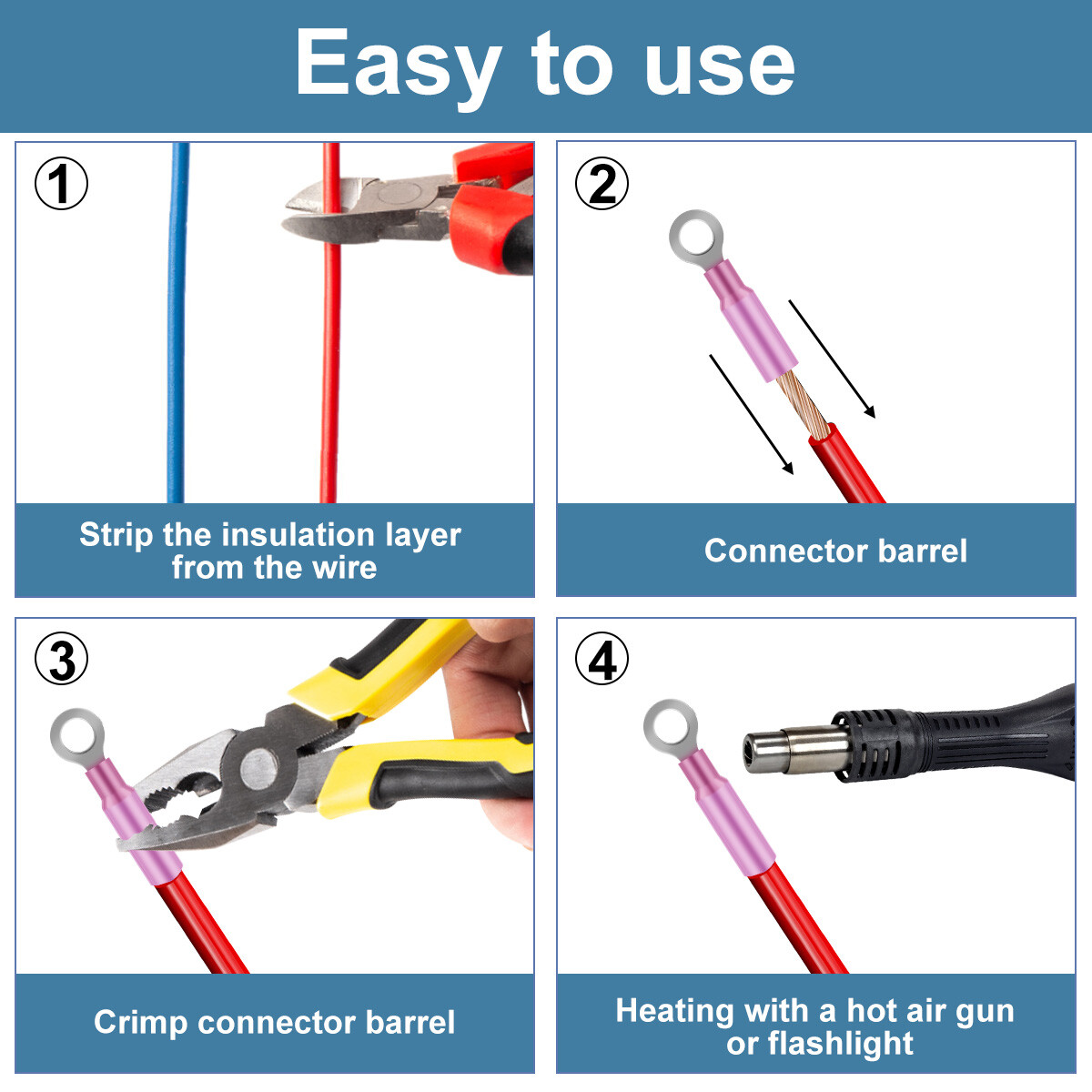 Easy to use

①

Strip the insulation layer from the wire

②

Connector barrel

③

Crimp connector barrel

④

Heating with a hot air gun or flashlight