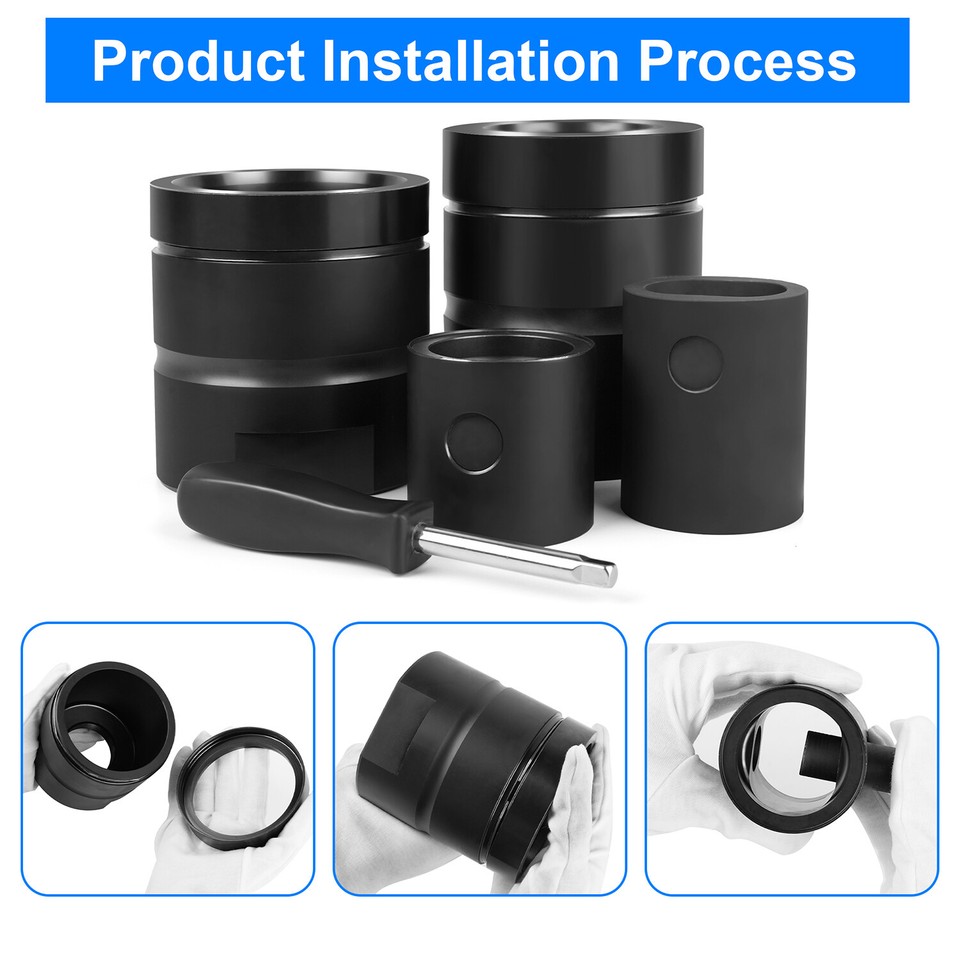 Product Installation Process