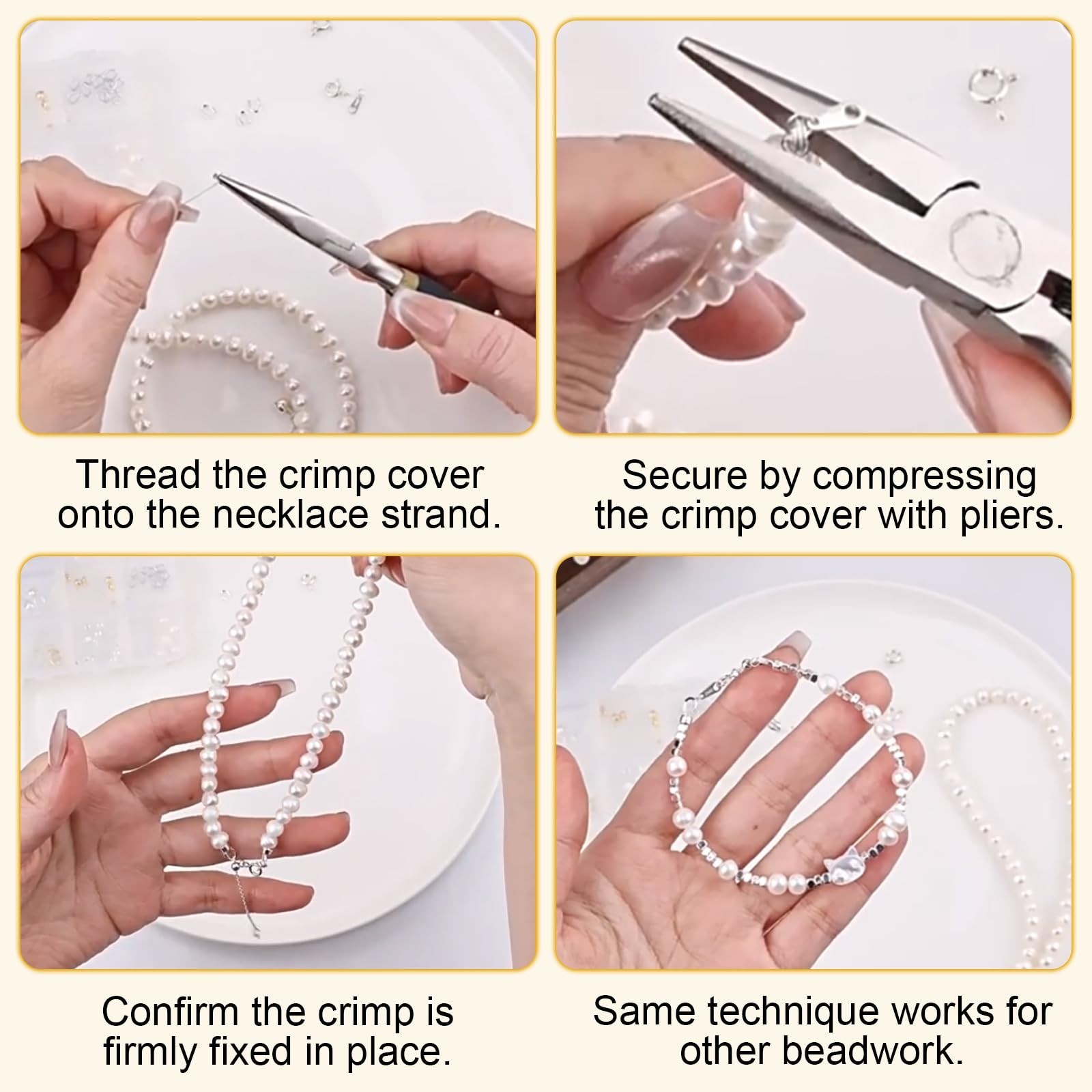 Thread the crimp cover onto the necklace strand.

Secure by compressing the crimp cover with pliers.

Confirm the crimp is firmly fixed in place.

Same technique works for other beadwork.