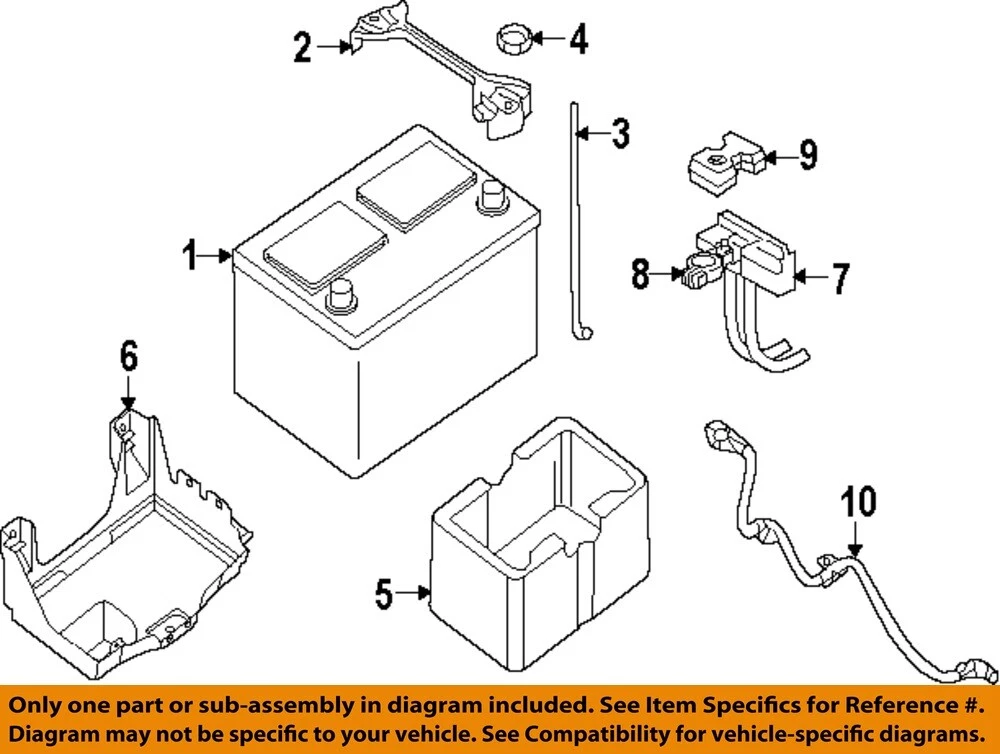 2
4
3
9
1
8
7
6
10
5

Only one part or sub-assembly in diagram included. See Item Specifics for Reference #.
Diagram may not be specific to your vehicle. See Compatibility for vehicle-specific diagrams.