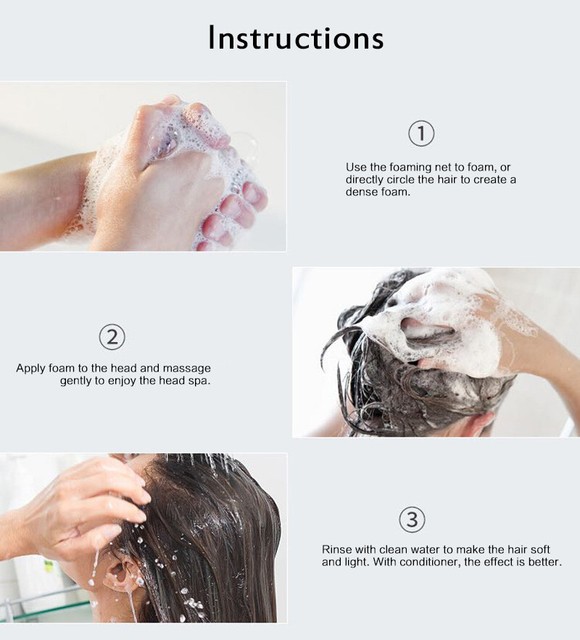 Instructions

①

Use the foaming net to foam, or directly circle the hair to create a dense foam.

②

Apply foam to the head and massage gently to enjoy the head spa.

③

Rinse with clean water to make the hair soft and light. With conditioner, the effect is better.